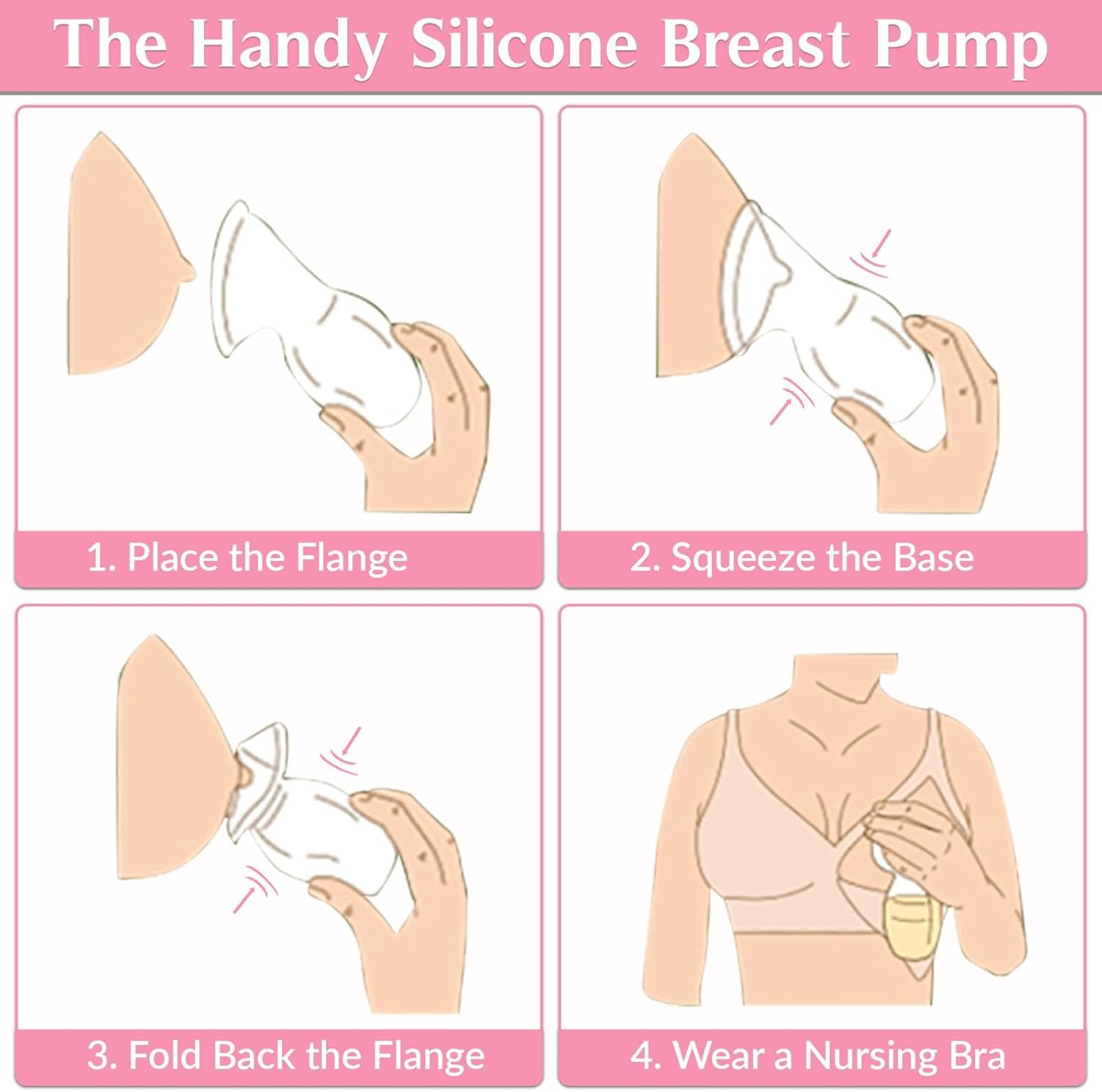 The Handy Silicone Breast Pump

1. Place the Flange

2. Squeeze the Base

3. Fold Back the Flange

4. Wear a Nursing Bra