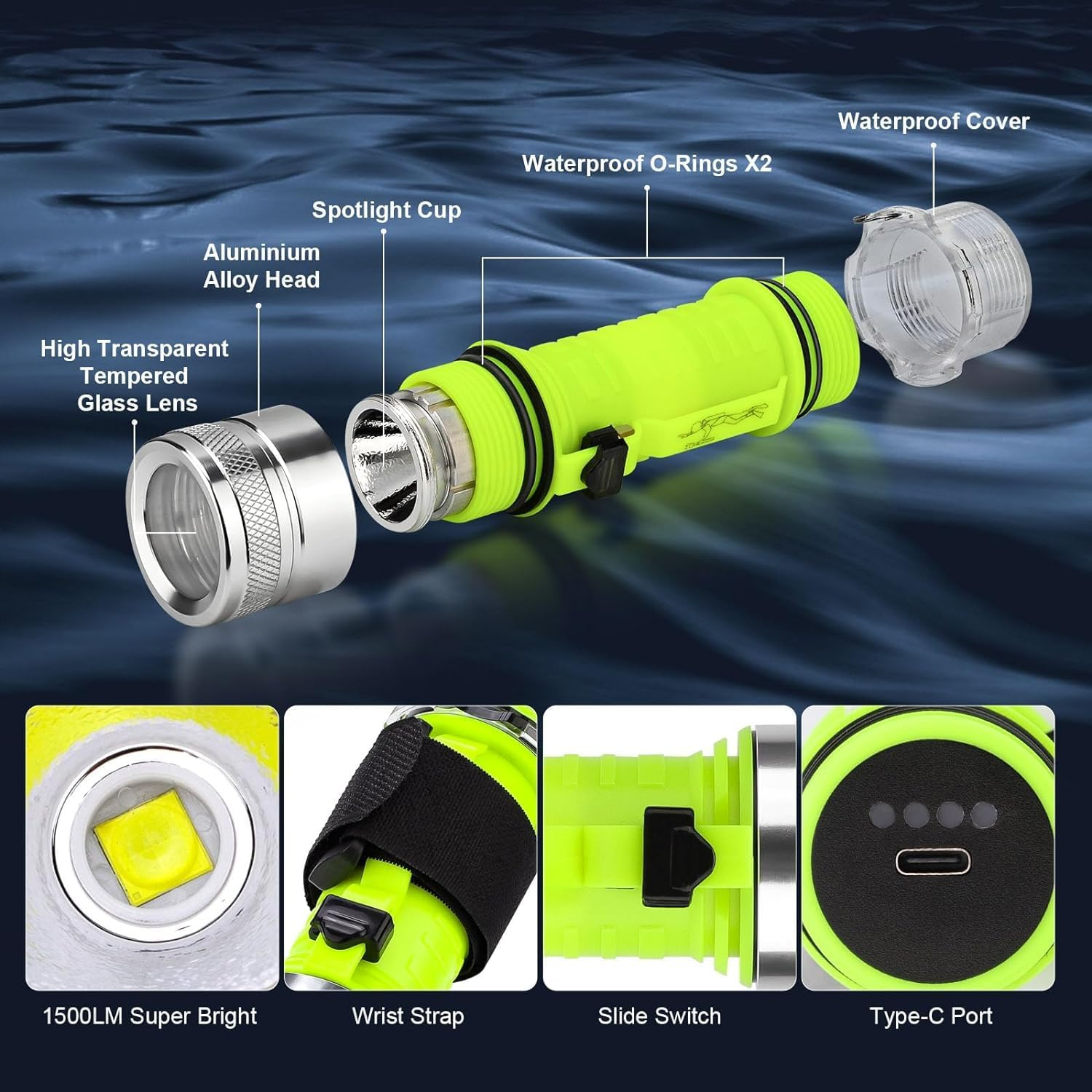 Waterproof Cover

Waterproof O-Rings X2

Spotlight Cup

Aluminium Alloy Head

High Transparent Tempered Glass Lens

1500LM Super Bright

Wrist Strap

Slide Switch

Type-C Port