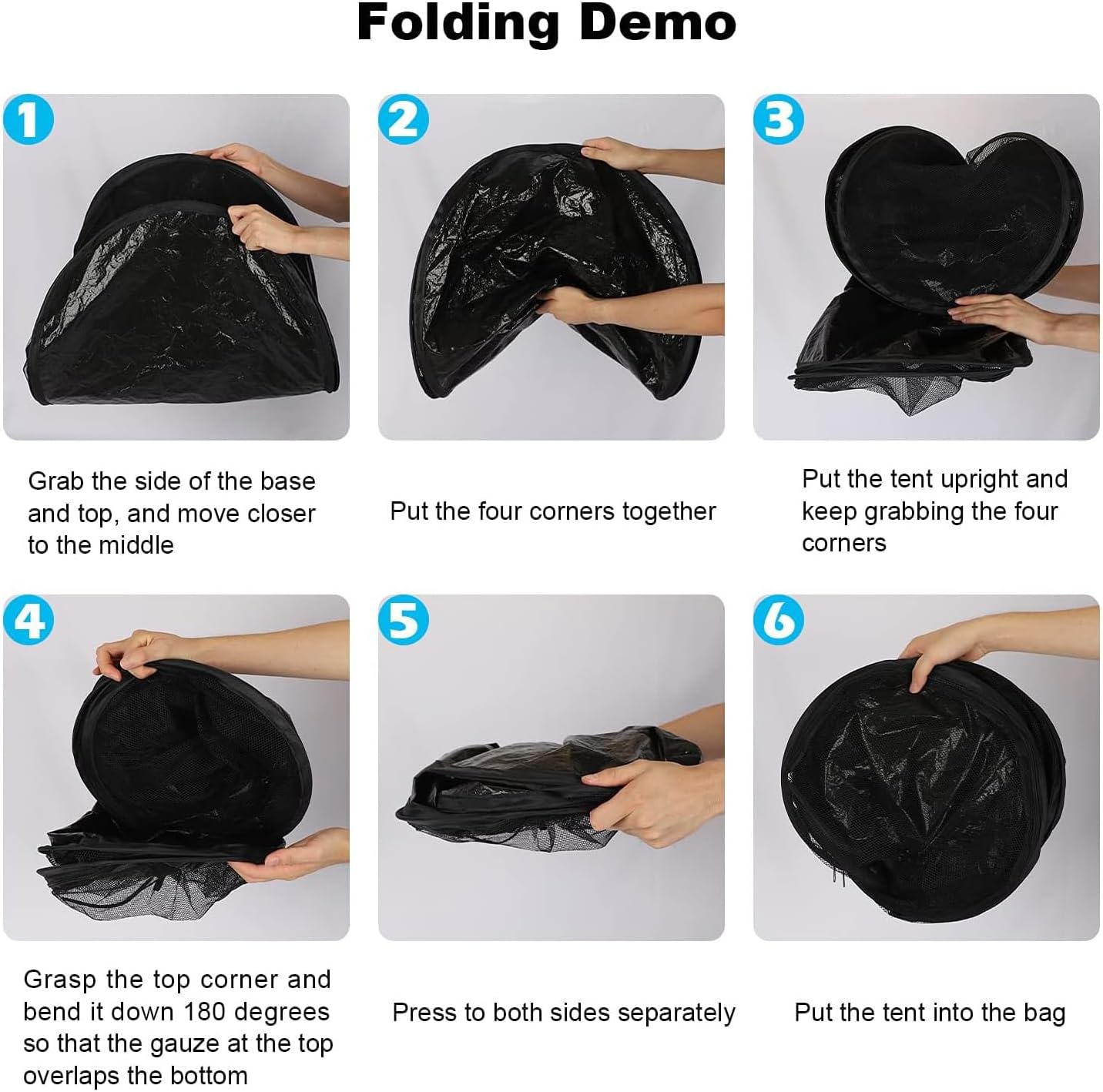 Folding Demo

1

Grab the side of the base and top, and move closer to the middle

2

Put the four corners together

3

Put the tent upright and keep grabbing the four corners

4

Grasp the top corner and bend it down 180 degrees so that the gauze at the top overlaps the bottom

5

Press to both sides separately

6

Put the tent into the bag