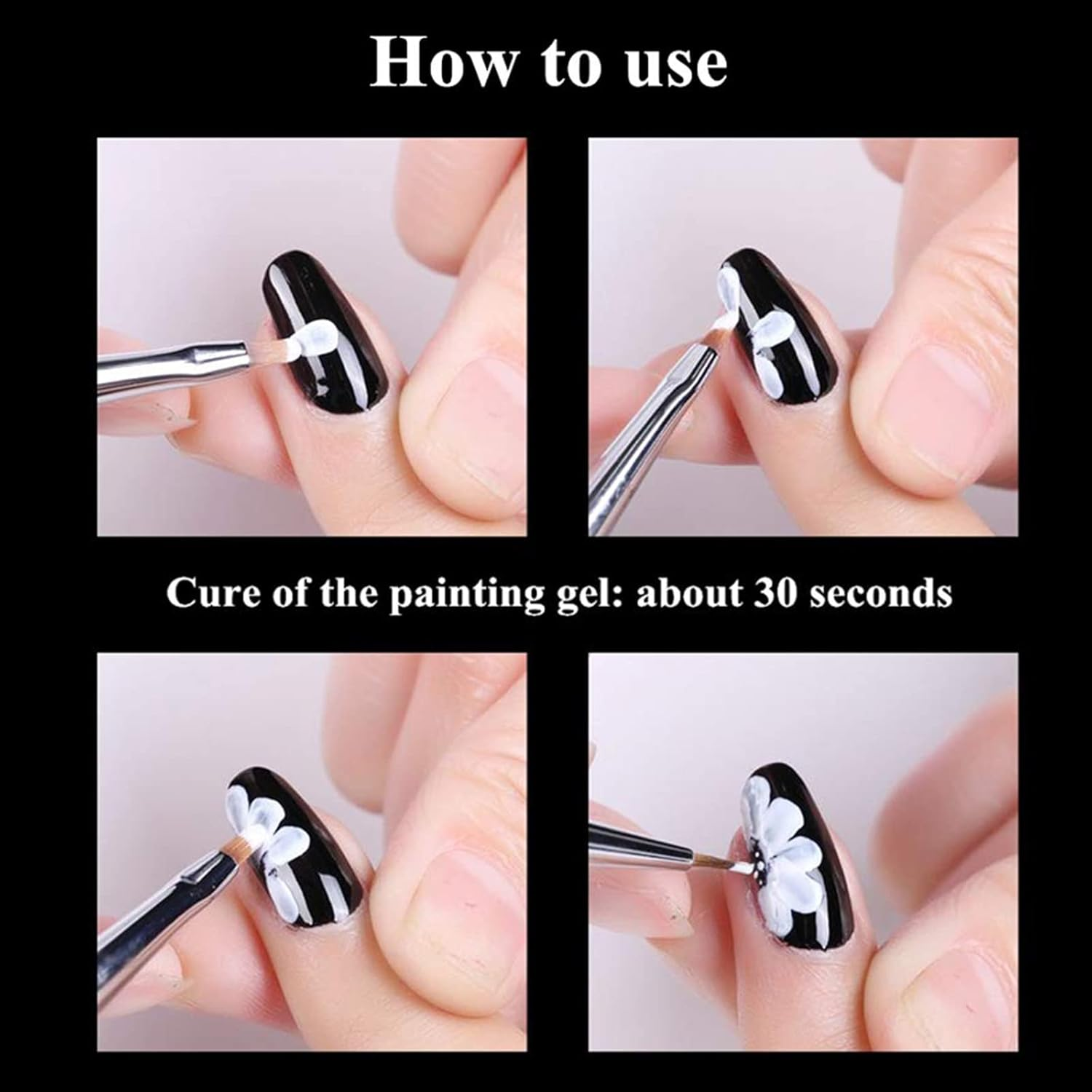 How to use

Cure of the painting gel: about 30 seconds