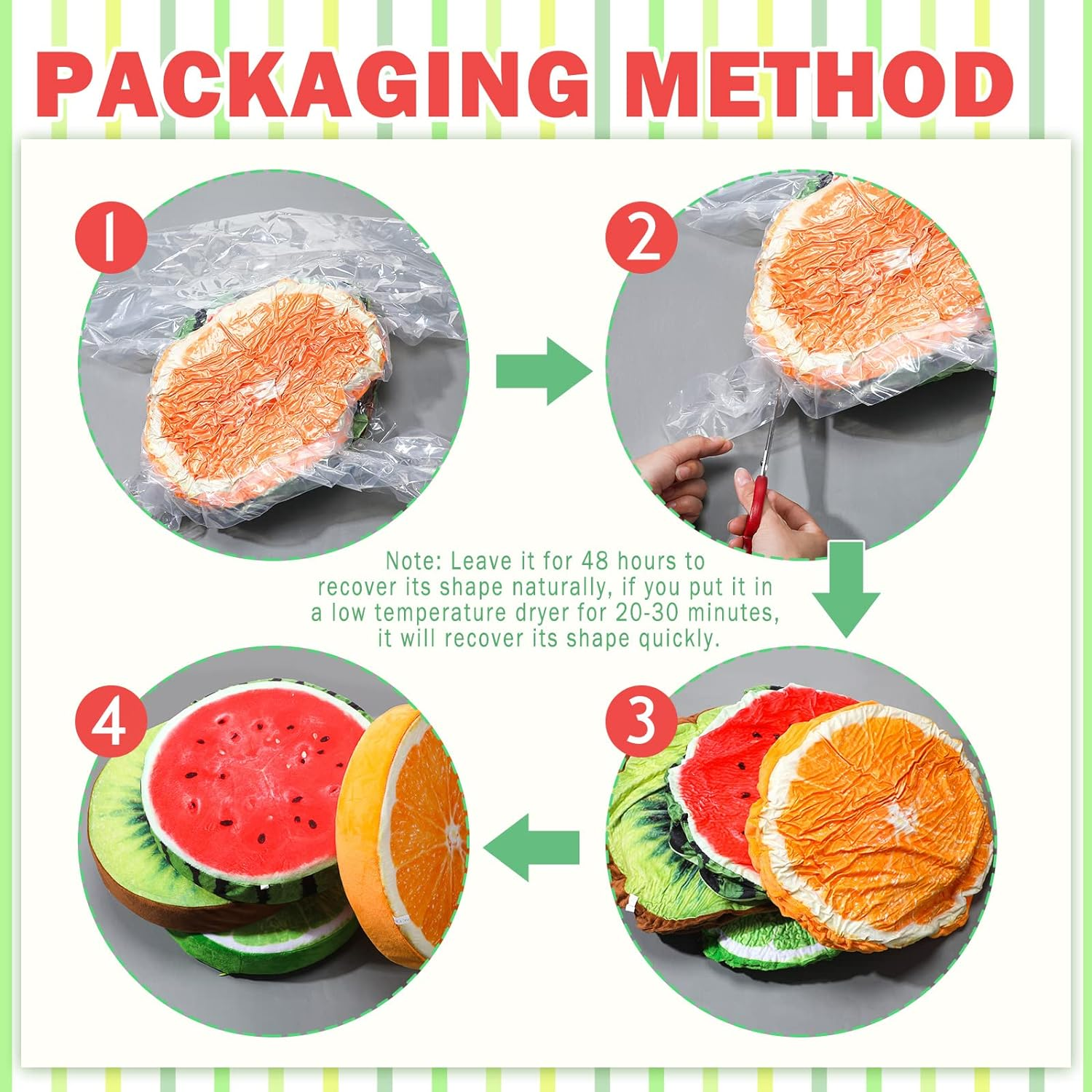 PACKAGING METHOD

1

2

Note: Leave it for 48 hours to recover its shape naturally, if you put it in a low temperature dryer for 20-30 minutes, it will recover its shape quickly.

4

3