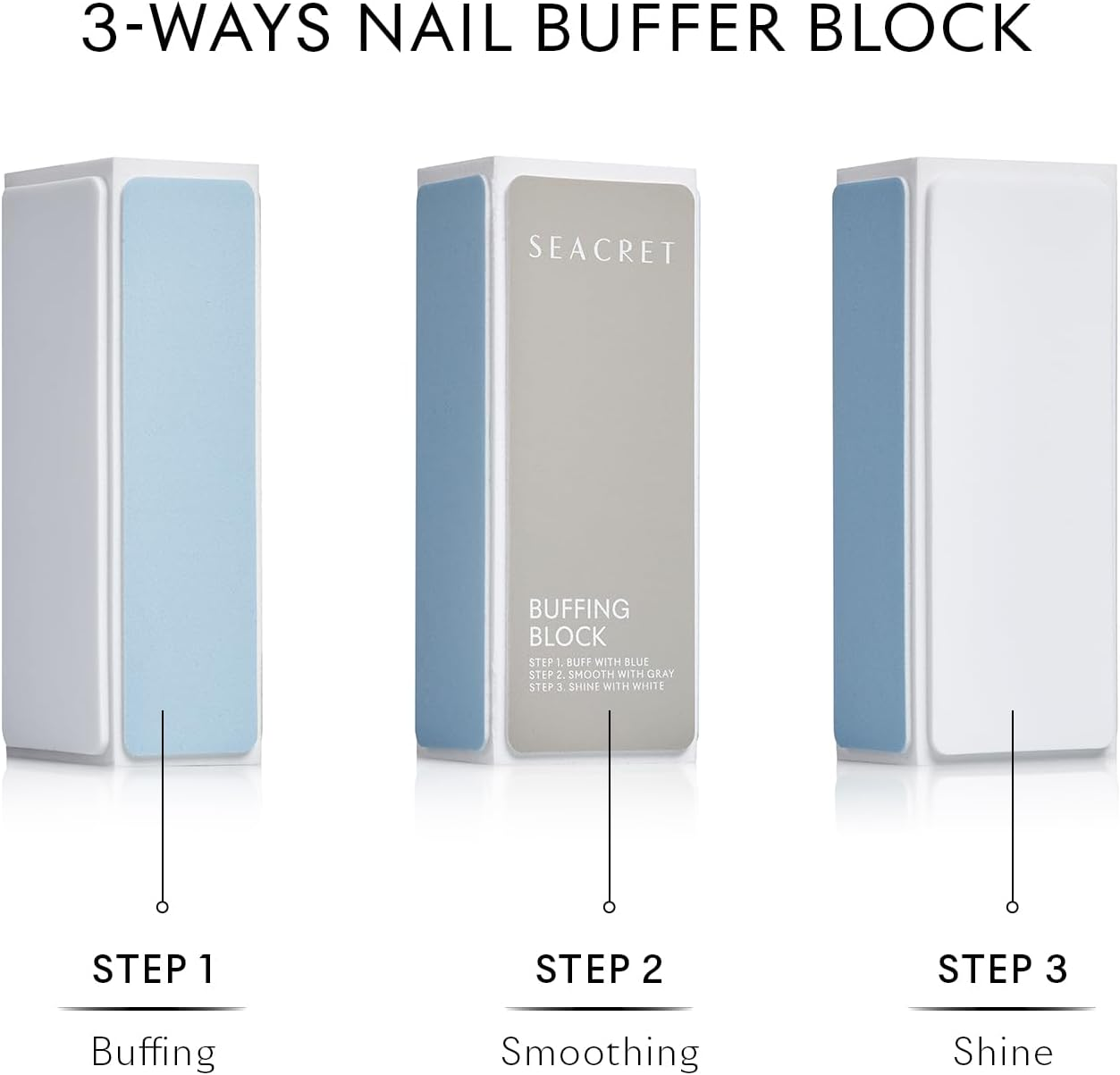 3-WAYS NAIL BUFFER BLOCK

SEACRET

BUFFING BLOCK

STEP 1. BUFF WITH BLUE
STEP 2. SMOOTH WITH GRAY
STEP 3. SHINE WITH WHITE

STEP 1

Buffing

STEP 2

Smoothing

STEP 3

Shine