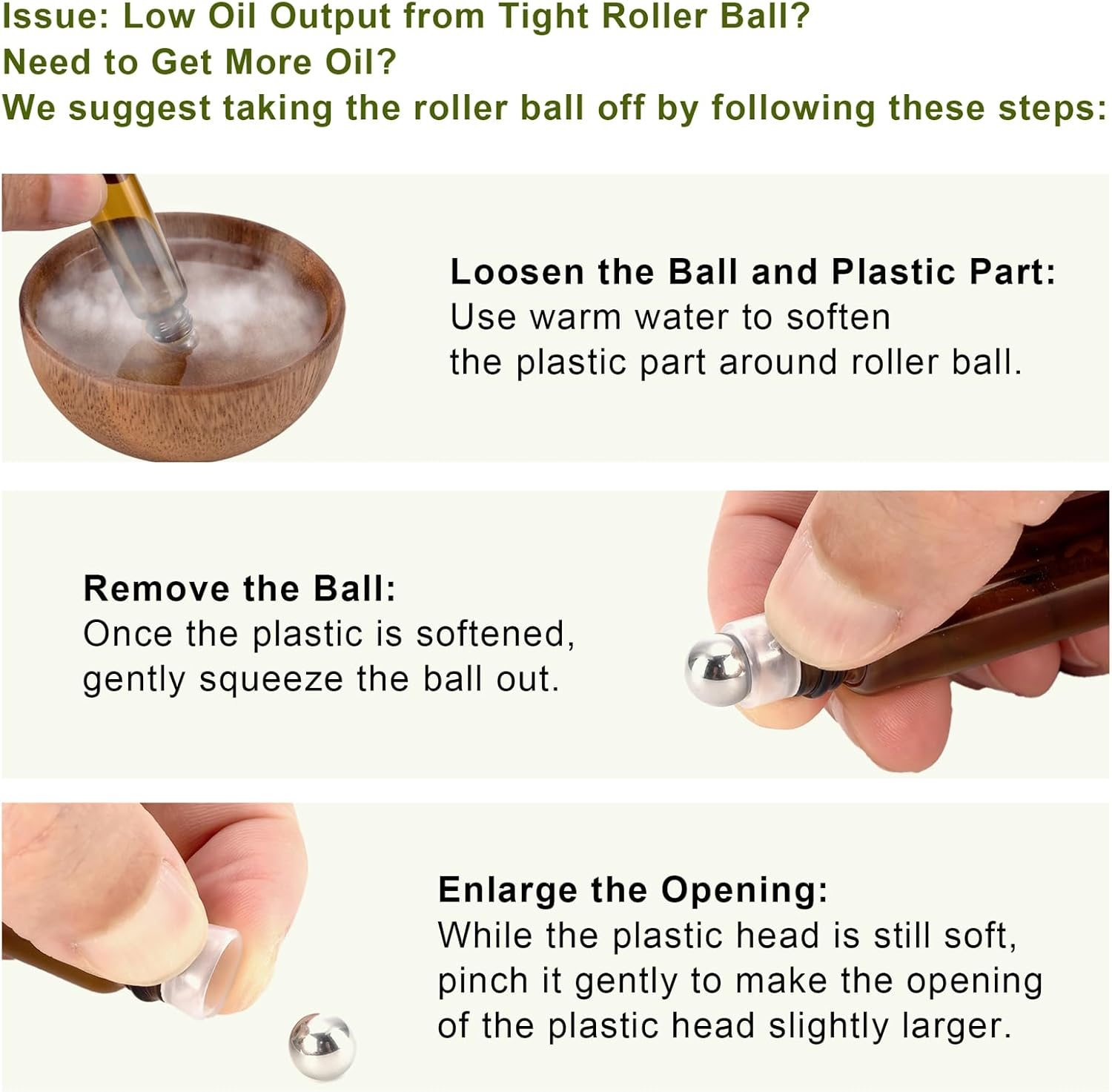 Issue: Low Oil Output from Tight Roller Ball?
Need to Get More Oil?
We suggest taking the roller ball off by following these steps:

Loosen the Ball and Plastic Part:
Use warm water to soften the plastic part around roller ball.

Remove the Ball:
Once the plastic is softened, gently squeeze the ball out.

Enlarge the Opening:
While the plastic head is still soft, pinch it gently to make the opening of the plastic head slightly larger.