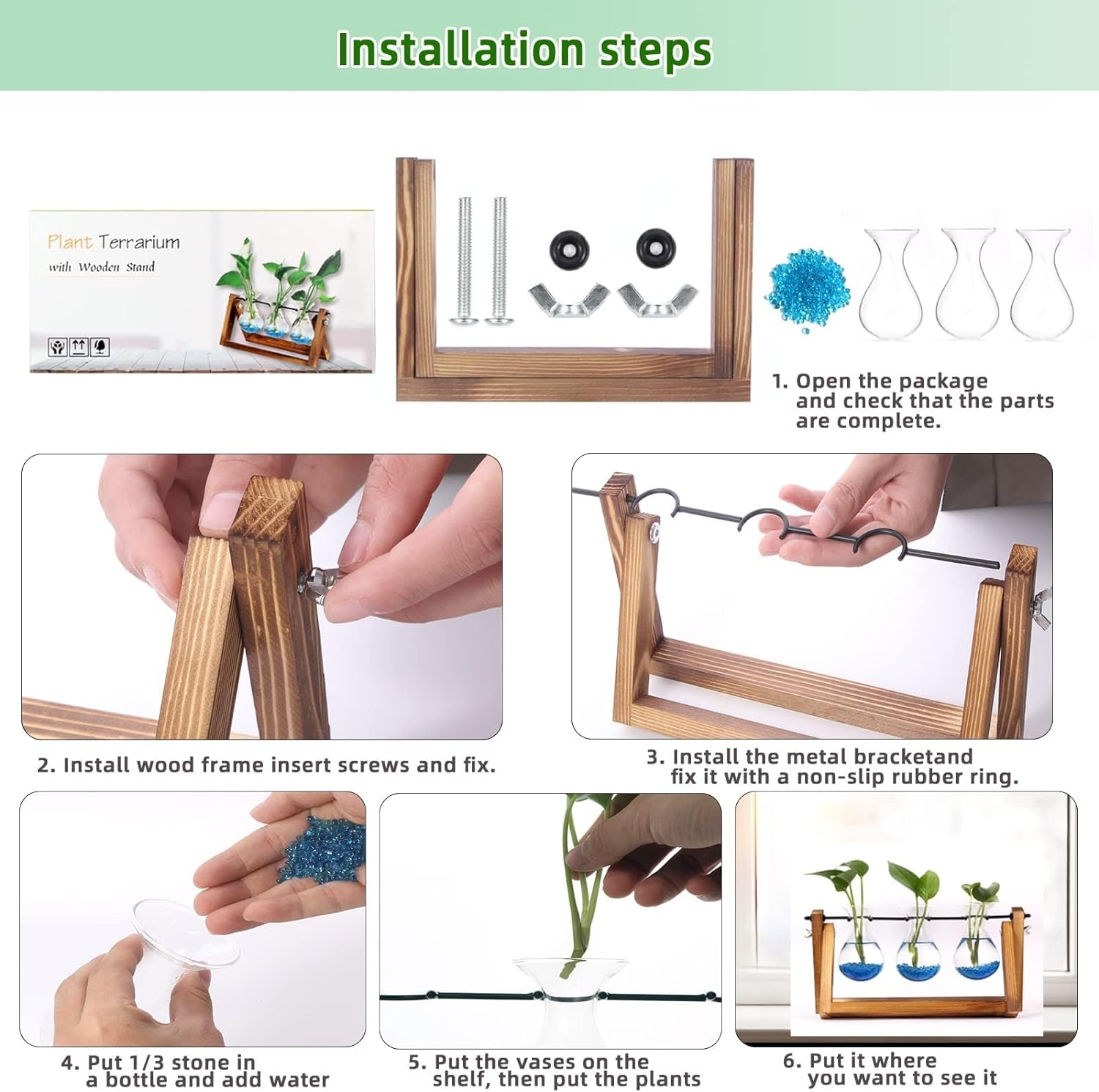 Installation steps

Plant Terrarium
with Wooden Stand

1. Open the package and check that the parts are complete.

2. Install wood frame insert screws and fix.

3. Install the metal bracketand fix it with a non-slip rubber ring.

4. Put 1/3 stone in a bottle and add water

5. Put the vases on the shelf, then put the plants

6. Put it where you want to see it