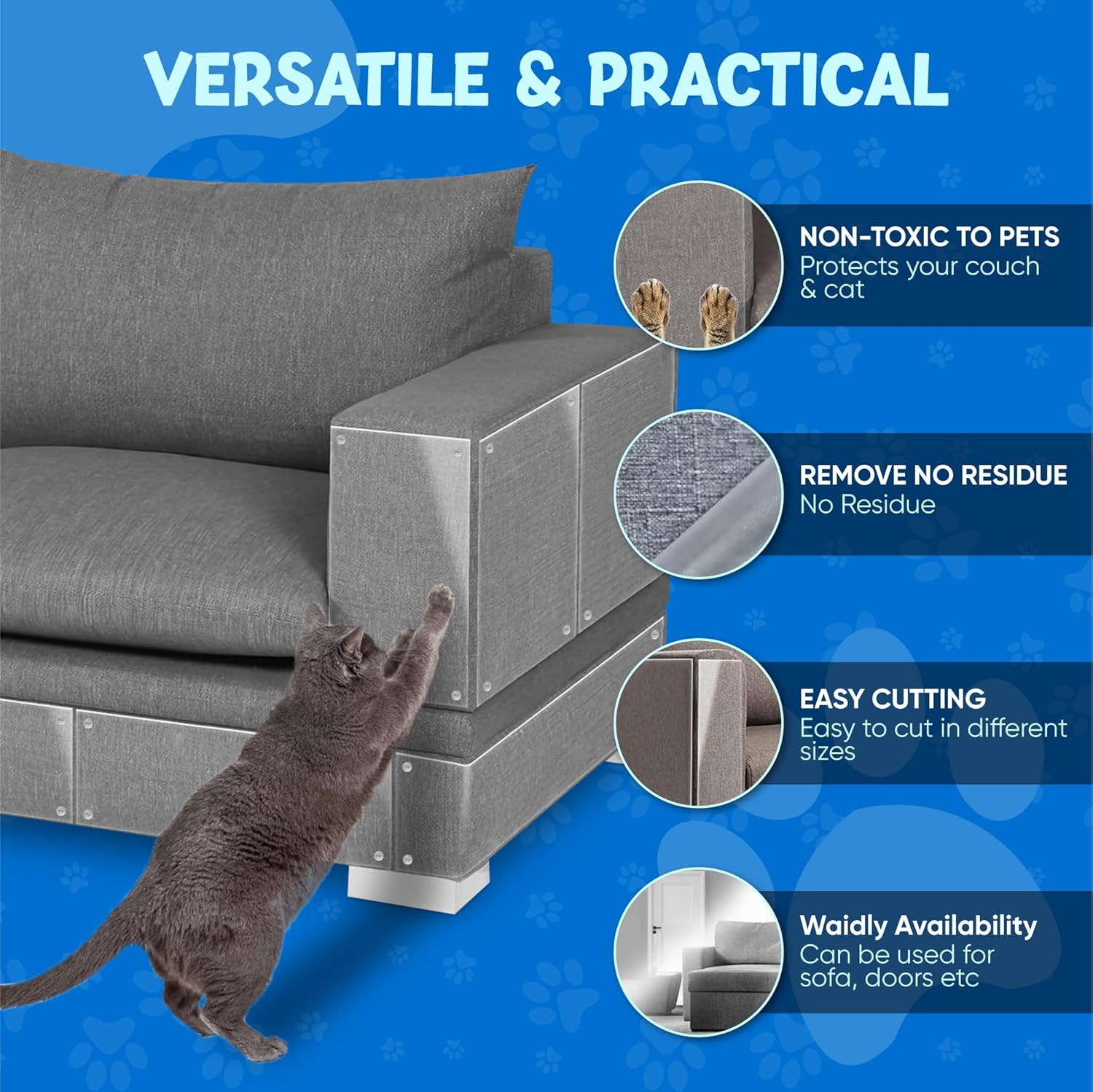 VERSATILE & PRACTICAL

NON-TOXIC TO PETS
Protects your couch & cat

REMOVE NO RESIDUE
No Residue

EASY CUTTING
Easy to cut in different sizes

Waidly Availability
Can be used for sofa, doors etc