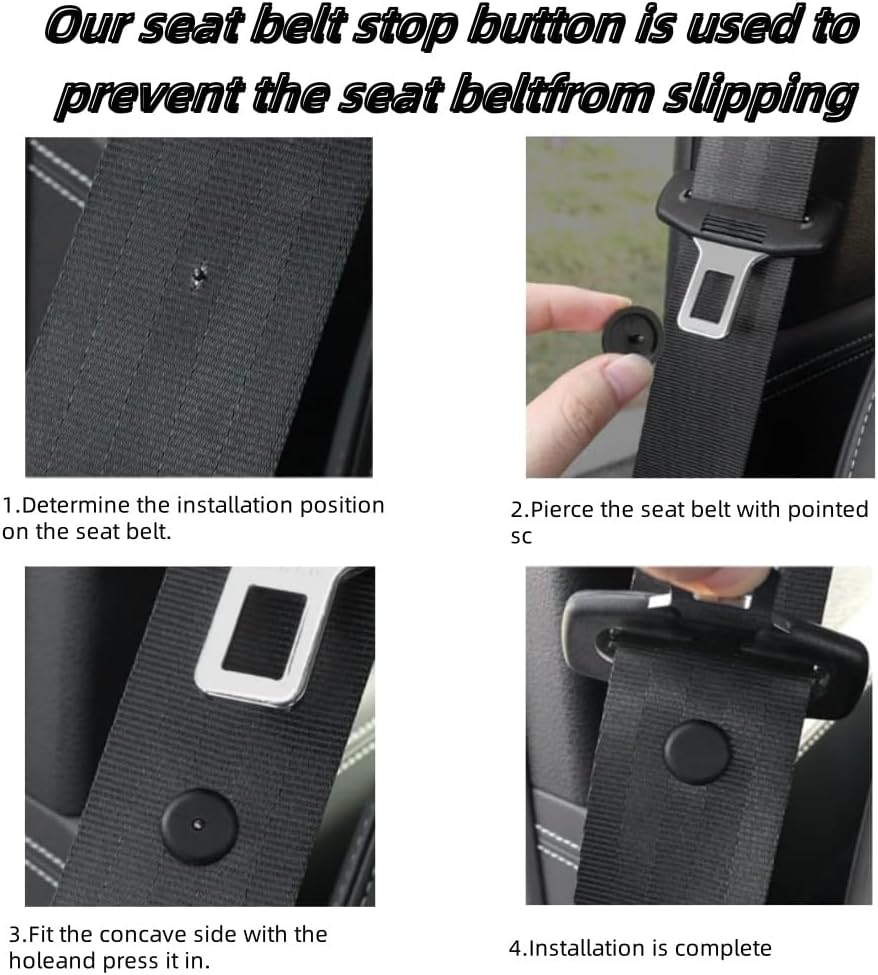 Our seat belt stop button is used to prevent the seat beltfrom slipping

1.Determine the installation position on the seat belt.

2.Pierce the seat belt with pointed sc

3.Fit the concave side with the holeand press it in.

4.Installation is complete