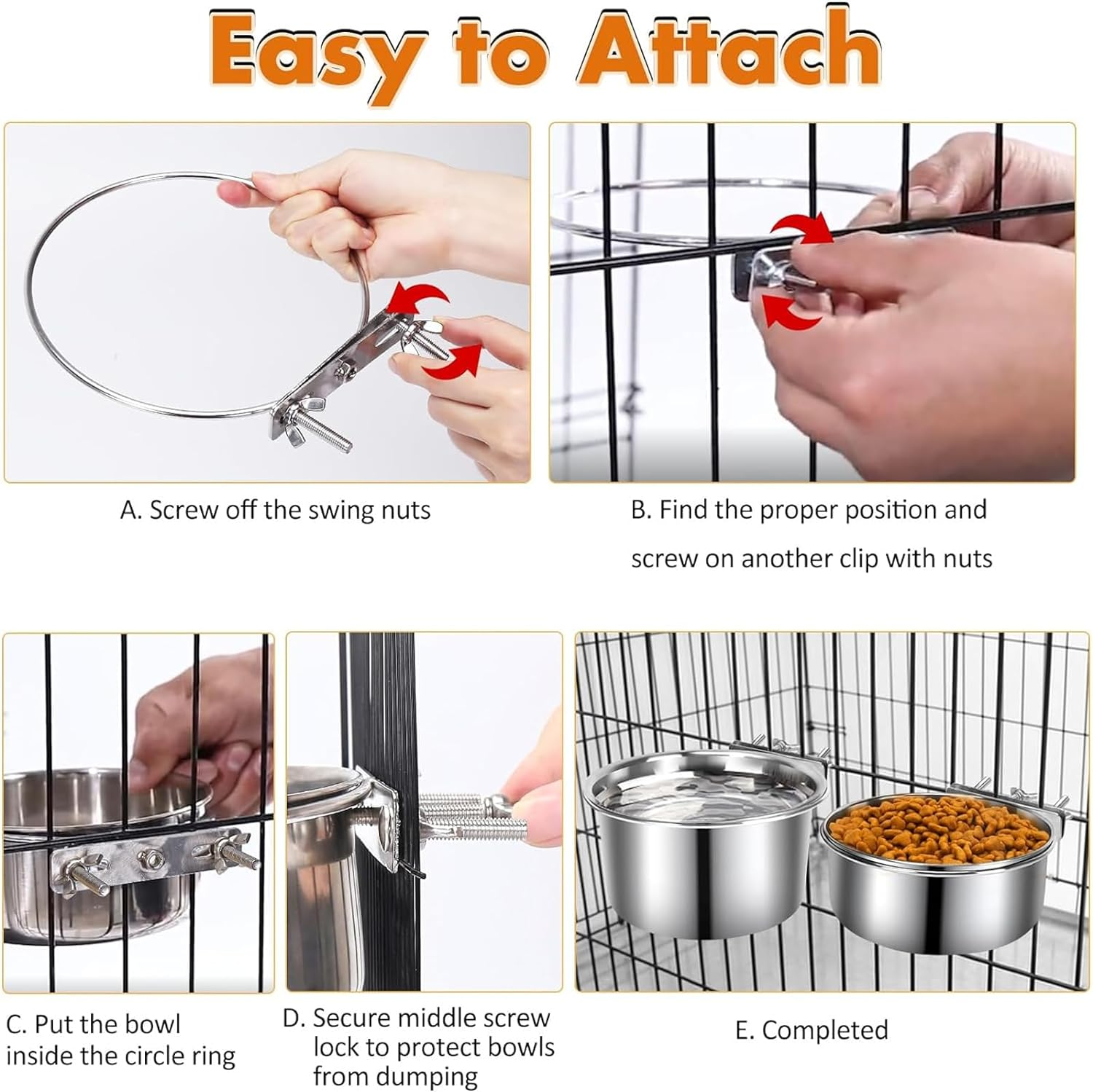 Easy to Attach

A. Screw off the swing nuts

B. Find the proper position and screw on another clip with nuts

C. Put the bowl inside the circle ring

D. Secure middle screw lock to protect bowls from dumping

E. Completed