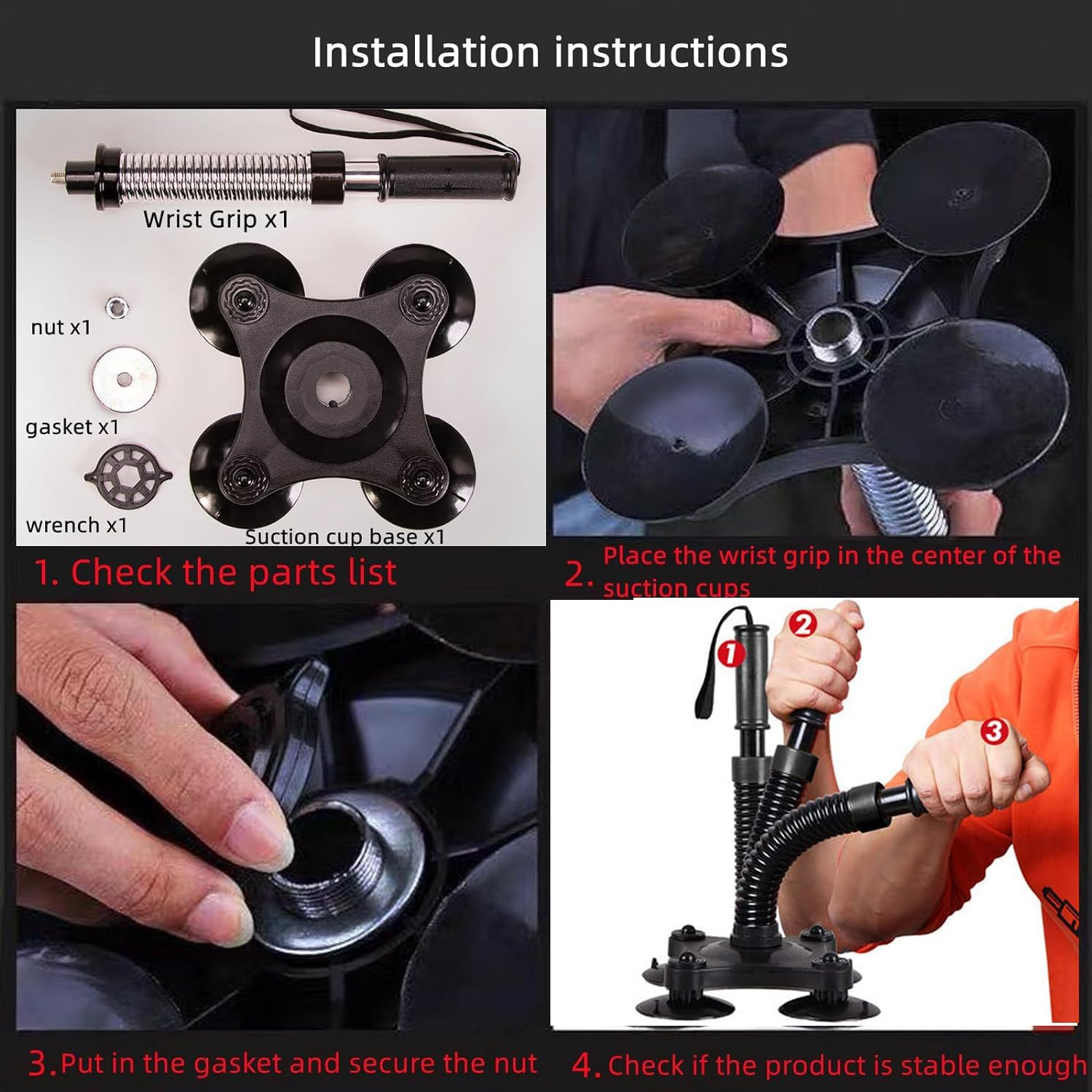 Installation instructions

Wrist Grip x1

nut x1

gasket x1

wrench x1

Suction cup base x1

1. Check the parts list

2. Place the wrist grip in the center of the suction cups

1

2

3

3. Put in the gasket and secure the nut

4. Check if the product is stable enough