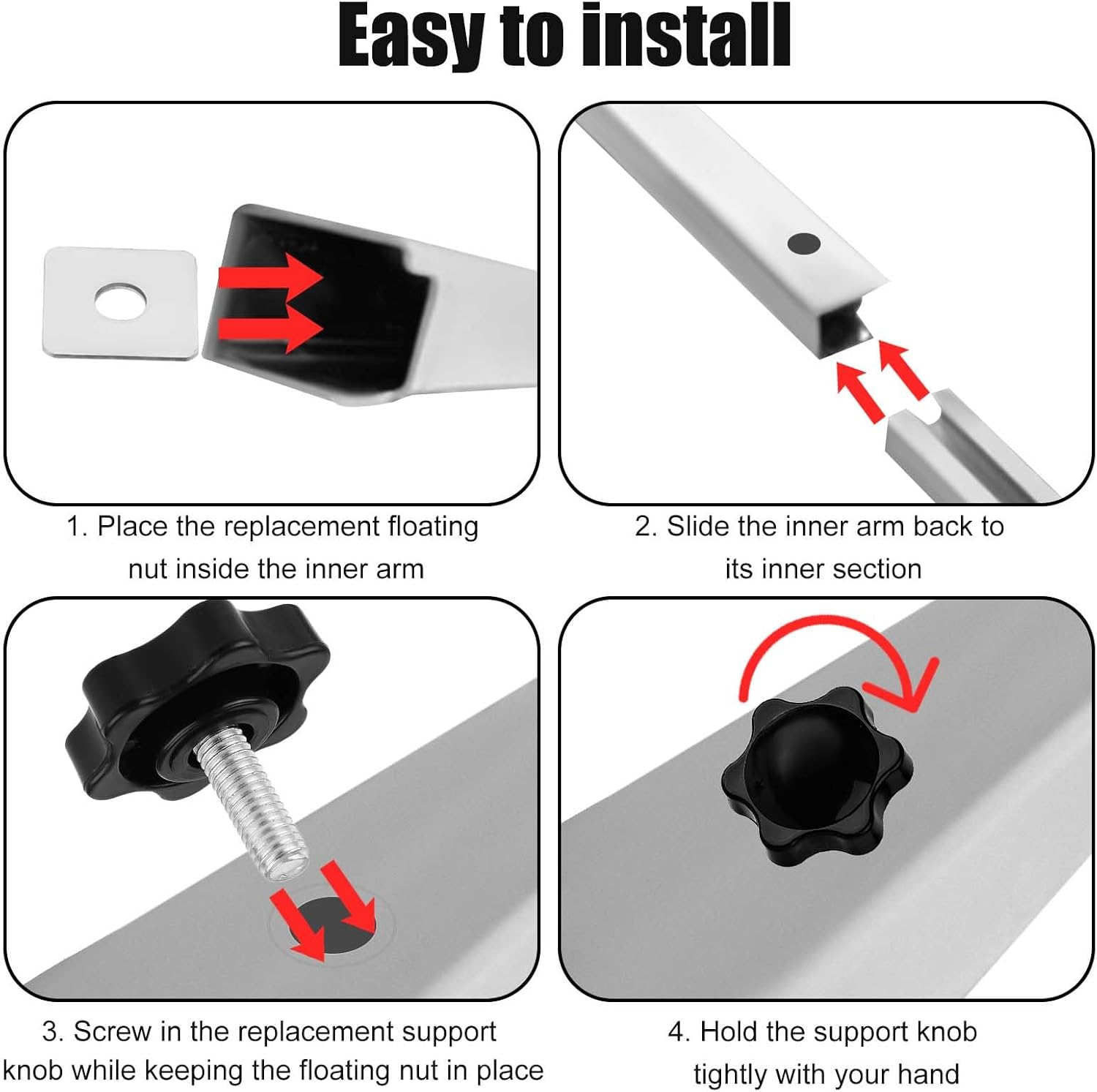 Easy to install

1. Place the replacement floating nut inside the inner arm

2. Slide the inner arm back to its inner section

3. Screw in the replacement support knob while keeping the floating nut in place

4. Hold the support knob tightly with your hand