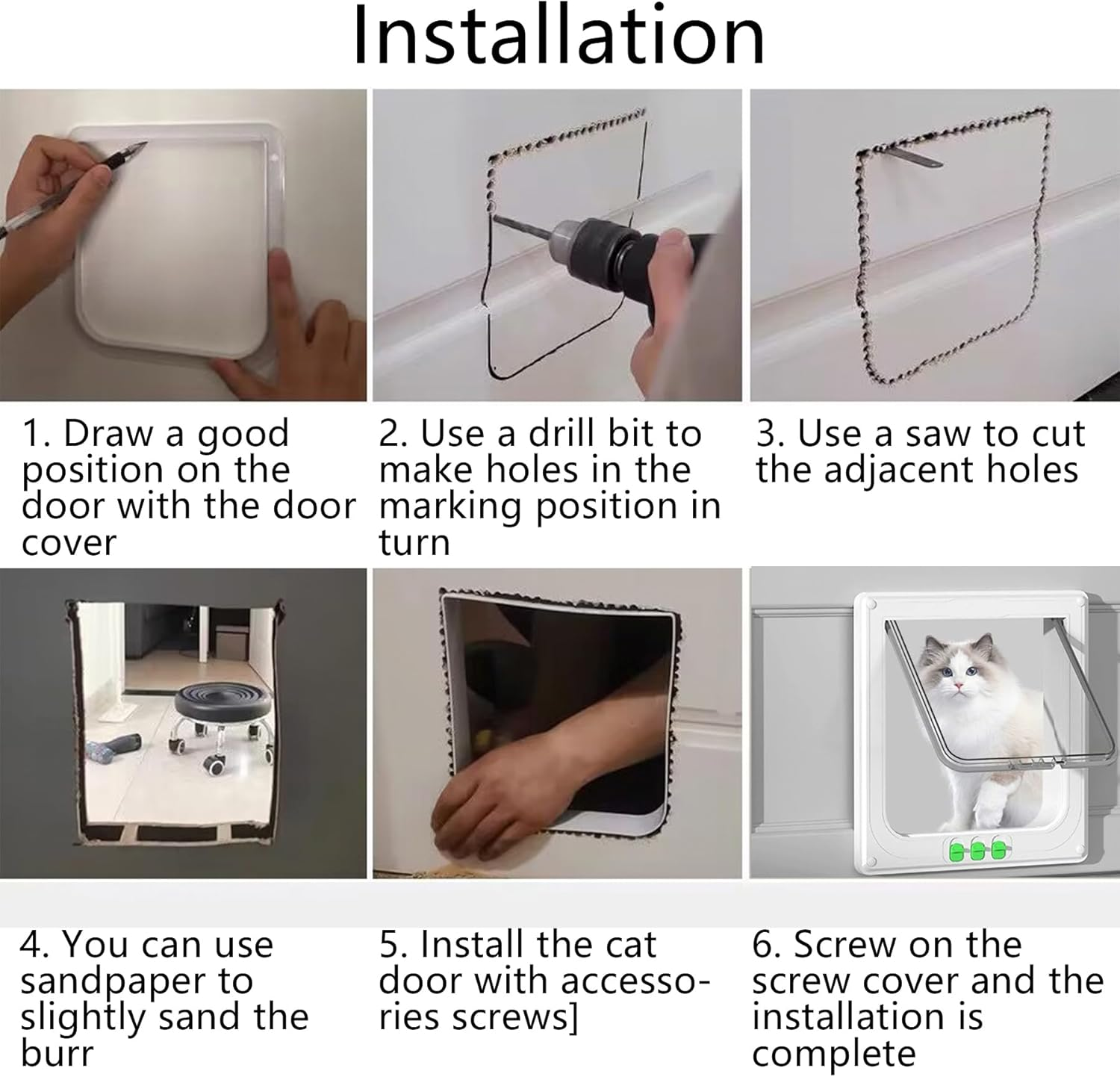 Installation

1. Draw a good position on the door with the door cover

2. Use a drill bit to make holes in the marking position in turn

3. Use a saw to cut the adjacent holes

4. You can use sandpaper to slightly sand the burr

5. Install the cat door with accessories screws]

6. Screw on the screw cover and the installation is complete