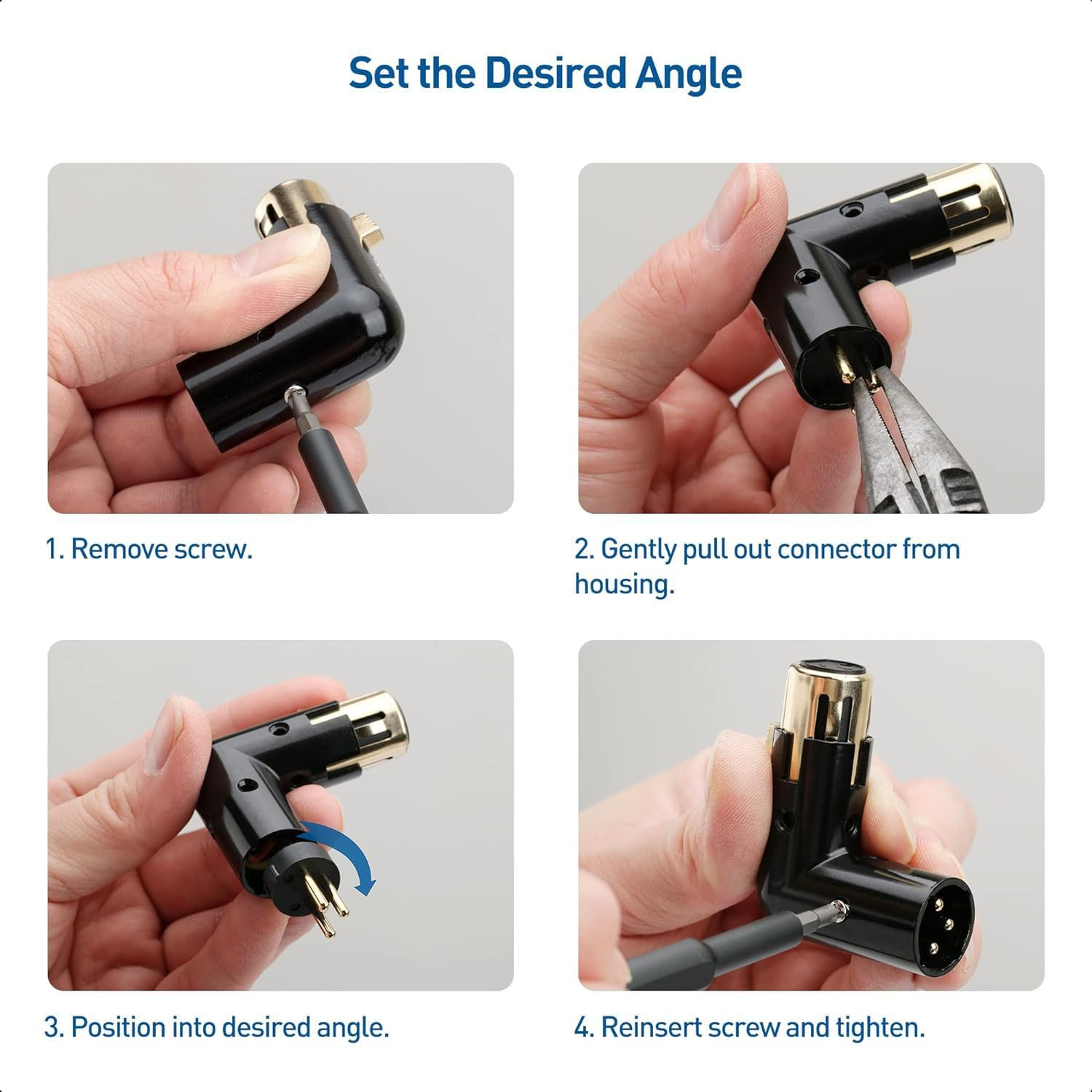 Set the Desired Angle

1. Remove screw.

2. Gently pull out connector from housing.

3. Position into desired angle.

4. Reinsert screw and tighten.