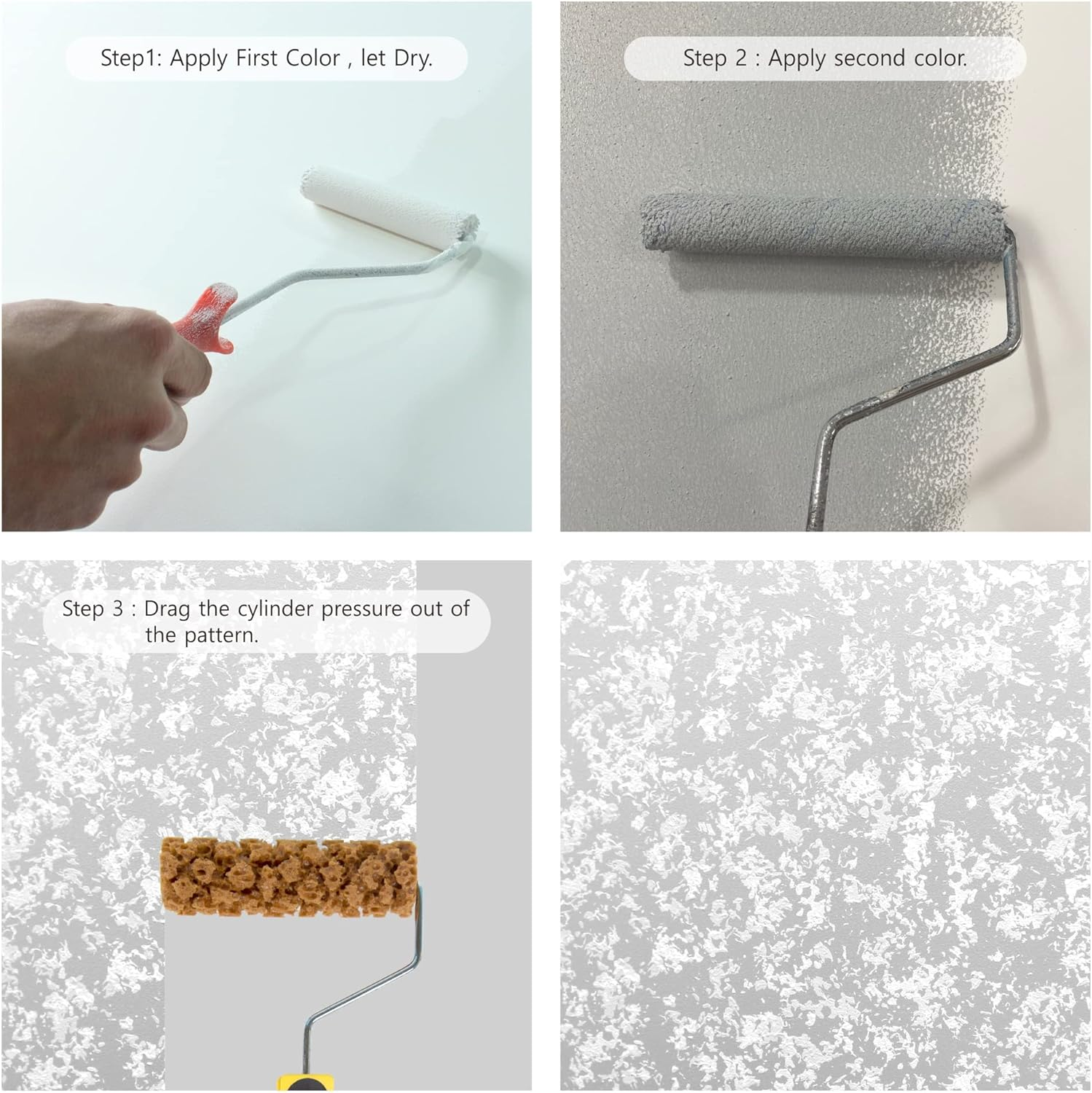 Step1: Apply First Color , let Dry.

Step 2 : Apply second color.

Step 3 : Drag the cylinder pressure out of the pattern.