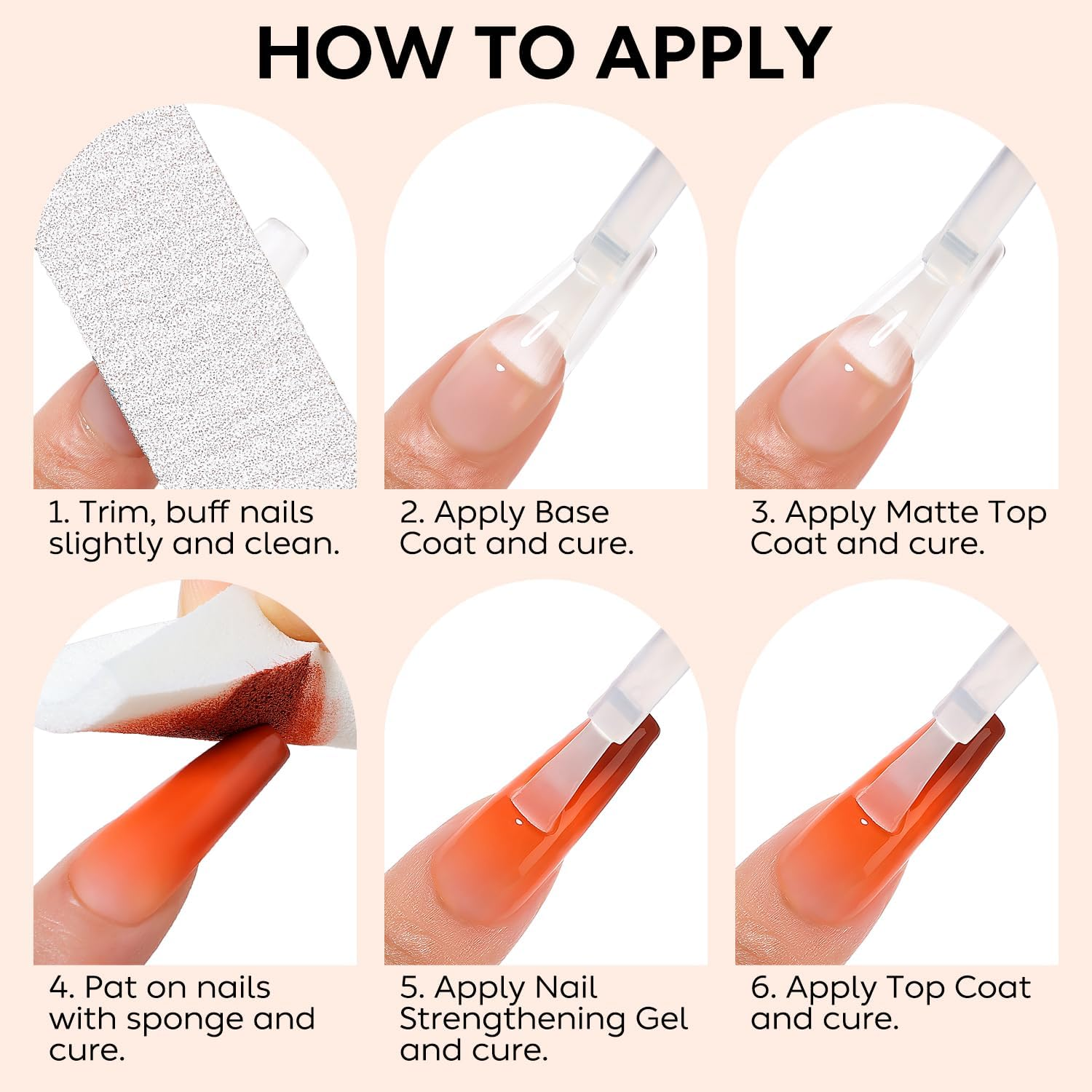 HOW TO APPLY

1. Trim, buff nails slightly and clean.

2. Apply Base Coat and cure.

3. Apply Matte Top Coat and cure.

4. Pat on nails with sponge and cure.

5. Apply Nail Strengthening Gel and cure.

6. Apply Top Coat and cure.