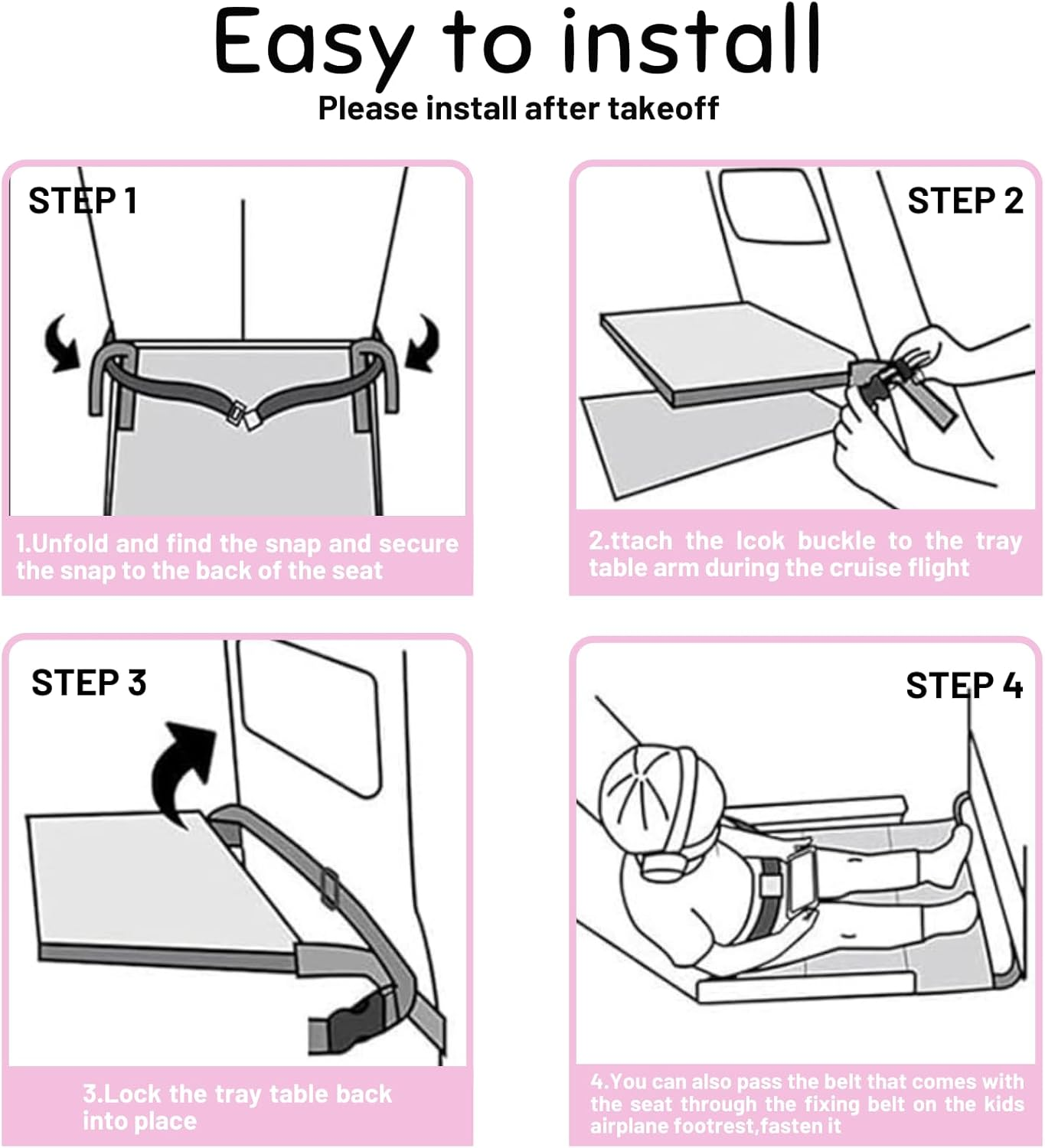 Easy to install
Please install after takeoff

STEP 1

1.Unfold and find the snap and secure the snap to the back of the seat

STEP 2

2.ttach the lcok buckle to the tray table arm during the cruise flight

STEP 3

3.Lock the tray table back into place

STEP 4

4.You can also pass the belt that comes with the seat through the fixing belt on the kids airplane footrest,fasten it