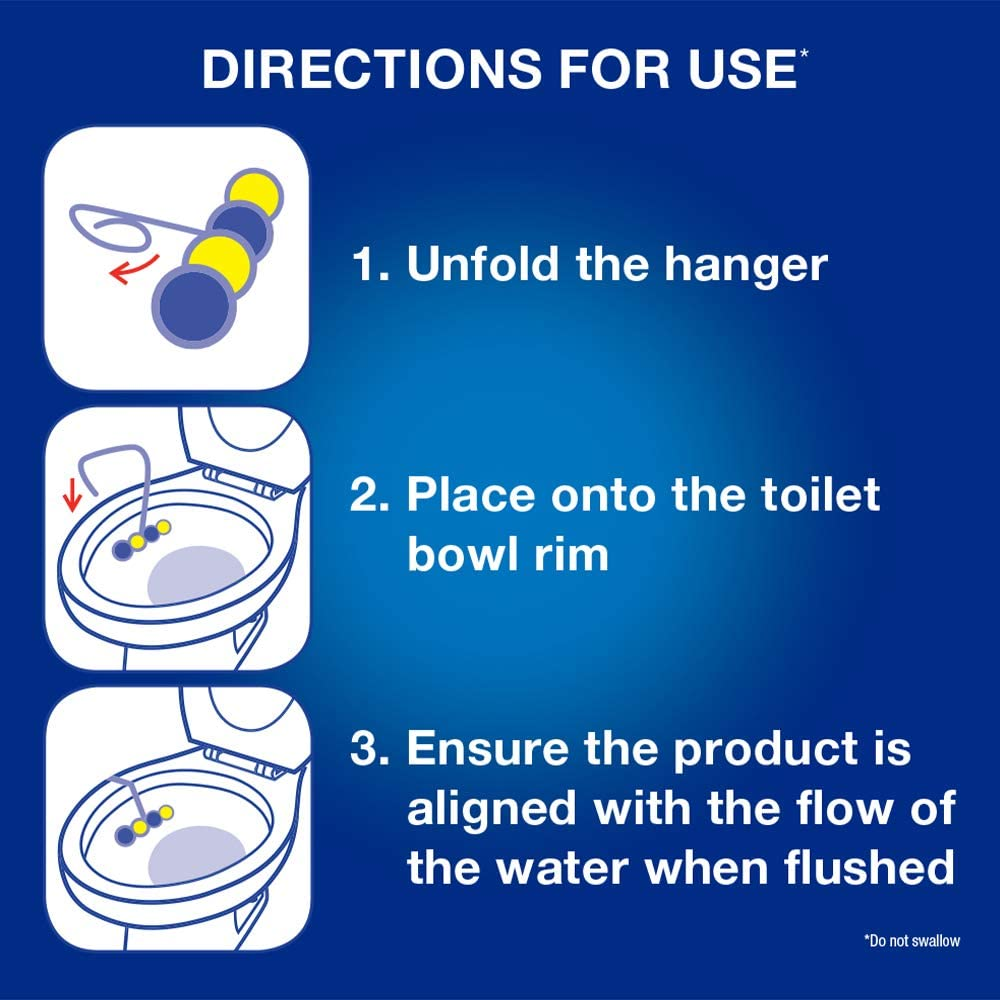 DIRECTIONS FOR USE*

1. Unfold the hanger

2. Place onto the toilet bowl rim

3. Ensure the product is aligned with the flow of the water when flushed

*Do not swallow