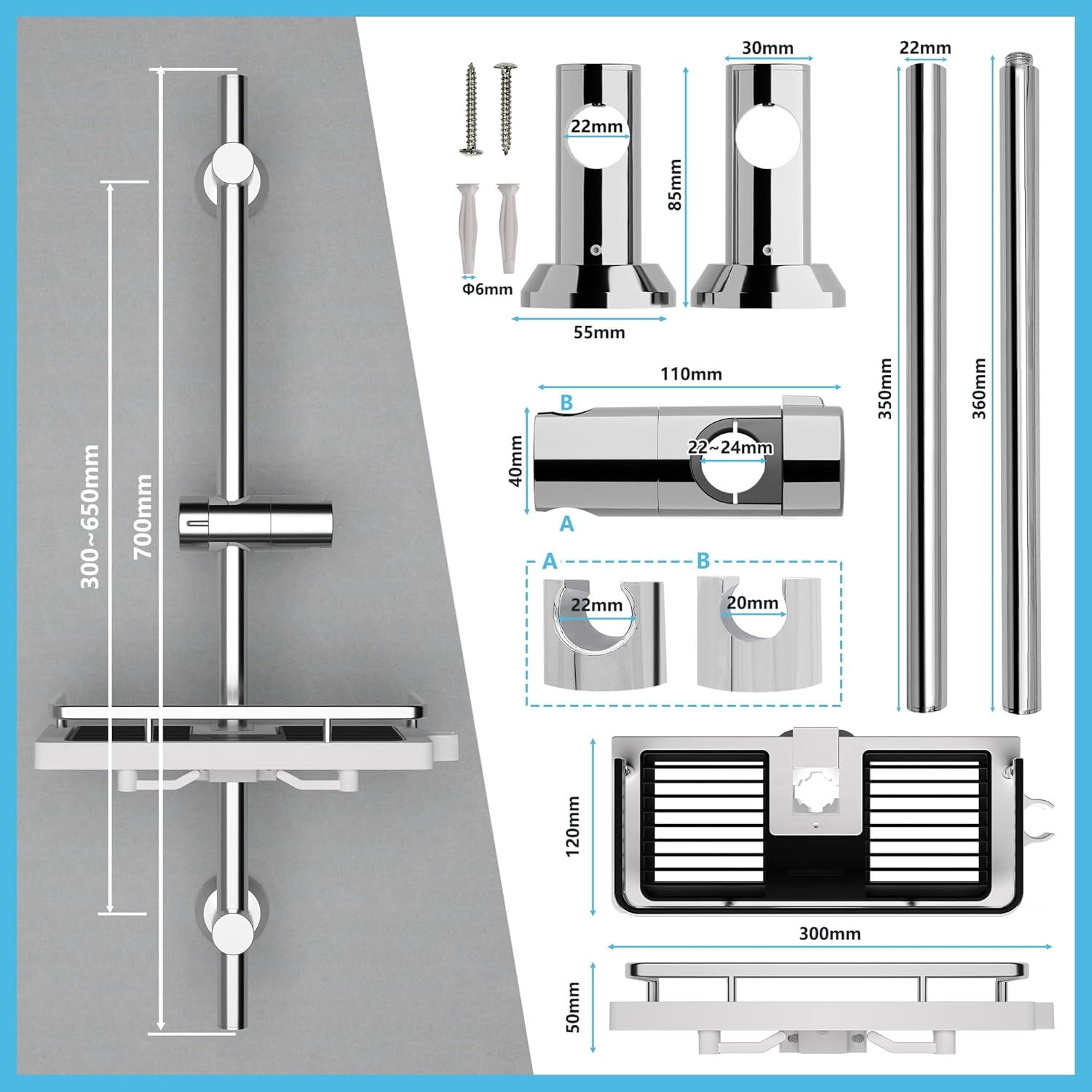 300~650mm
700mm
30mm
22mm
22mm
85mm
Φ6mm
55mm
350mm
360mm
110mm
B
40mm
22~24mm
A
A
B
22mm
20mm
120mm
300mm
50mm