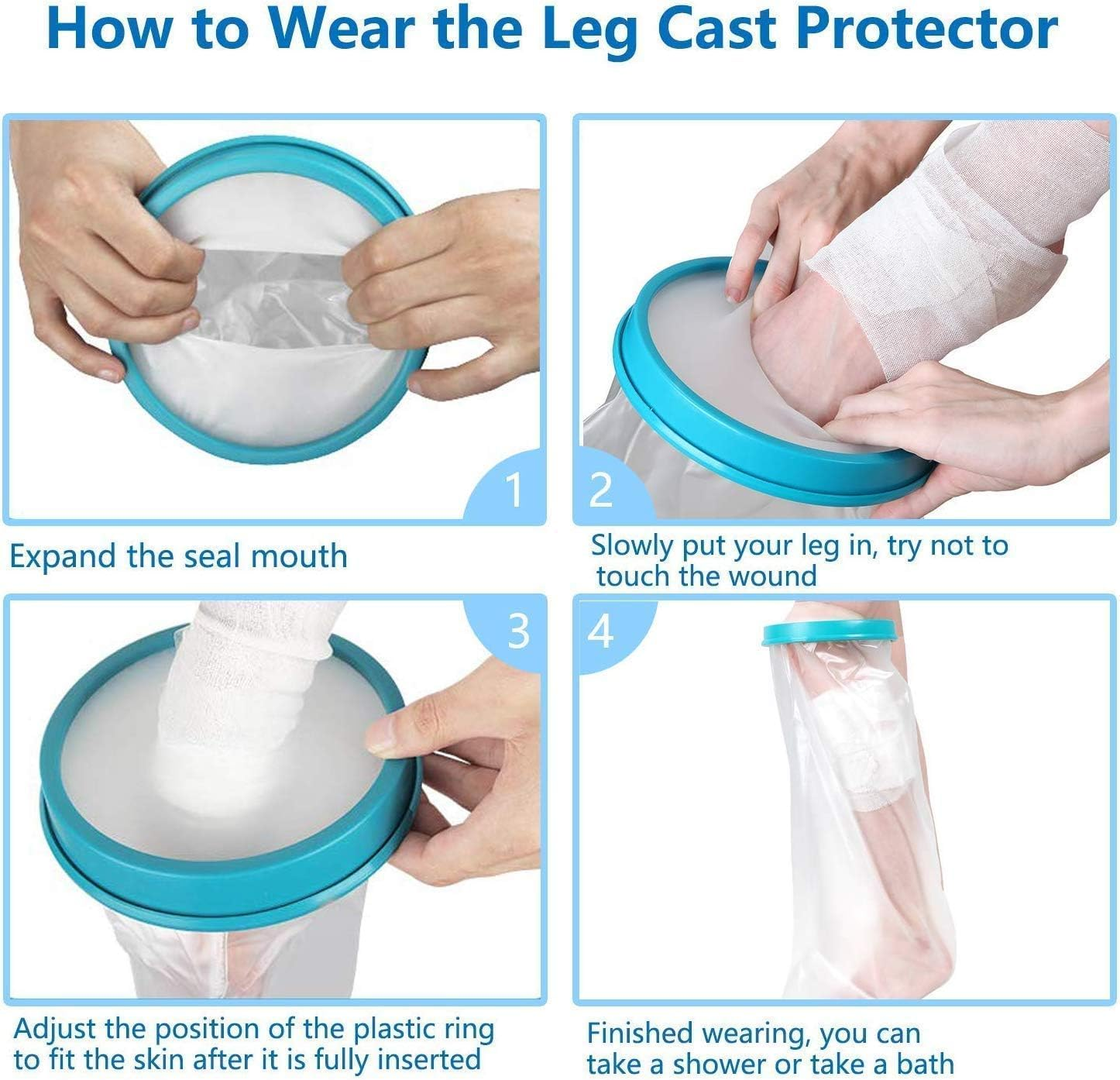 How to Wear the Leg Cast Protector

1

Expand the seal mouth

2

Slowly put your leg in, try not to touch the wound

3

Adjust the position of the plastic ring to fit the skin after it is fully inserted

4

Finished wearing, you can take a shower or take a bath