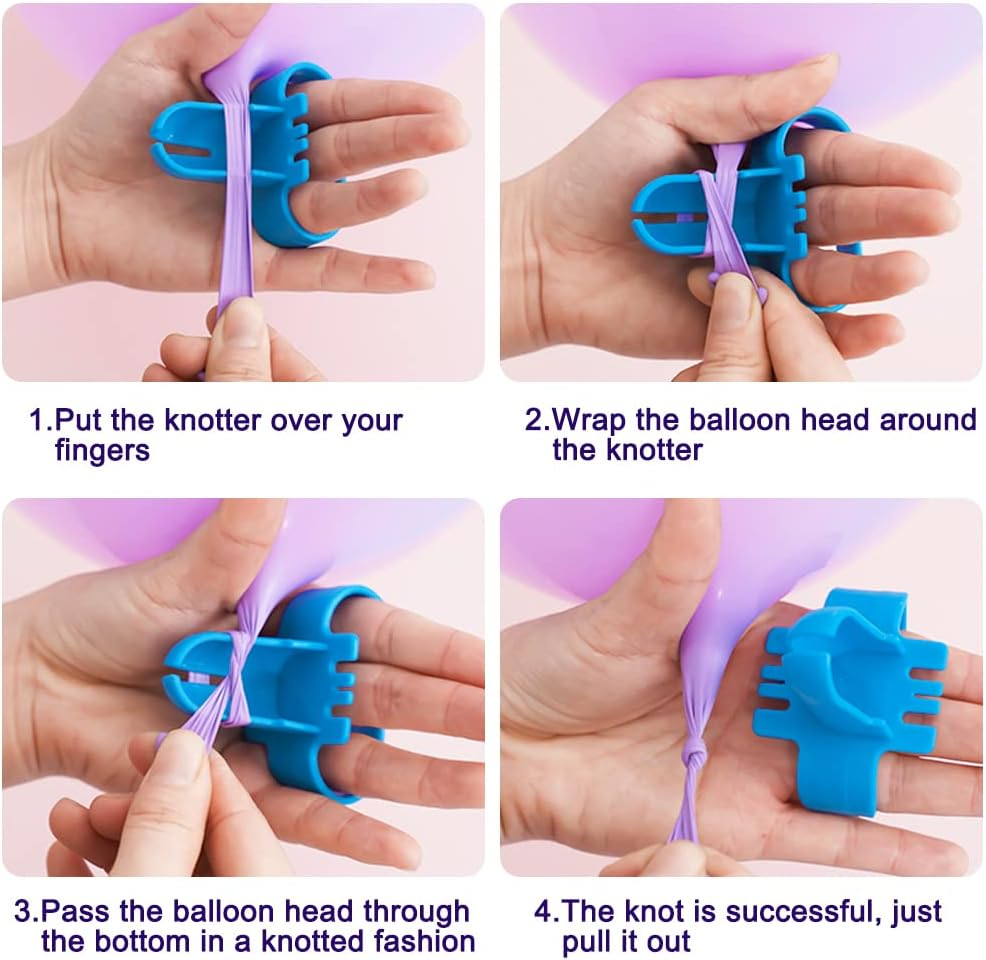 1.Put the knotter over your fingers

2.Wrap the balloon head around the knotter

3.Pass the balloon head through the bottom in a knotted fashion

4.The knot is successful, just pull it out