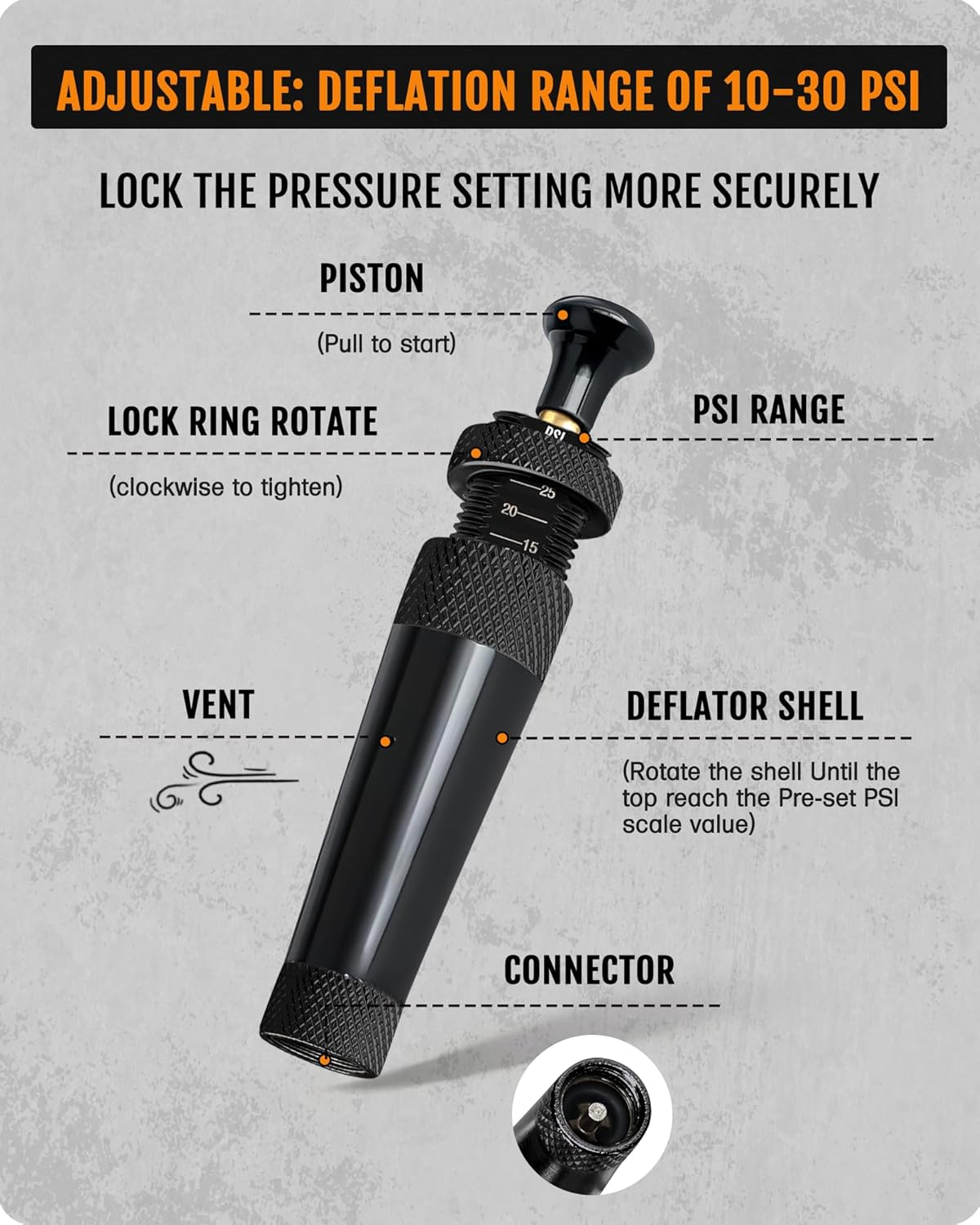 ADJUSTABLE: DEFLATION RANGE OF 10-30 PSI

LOCK THE PRESSURE SETTING MORE SECURELY

PISTON
(Pull to start)

LOCK RING ROTATE
(clockwise to tighten)

PSI RANGE

PSI
25
20
15

VENT

DEFLATOR SHELL
(Rotate the shell Until the top reach the Pre-set PSI scale value)

CONNECTOR