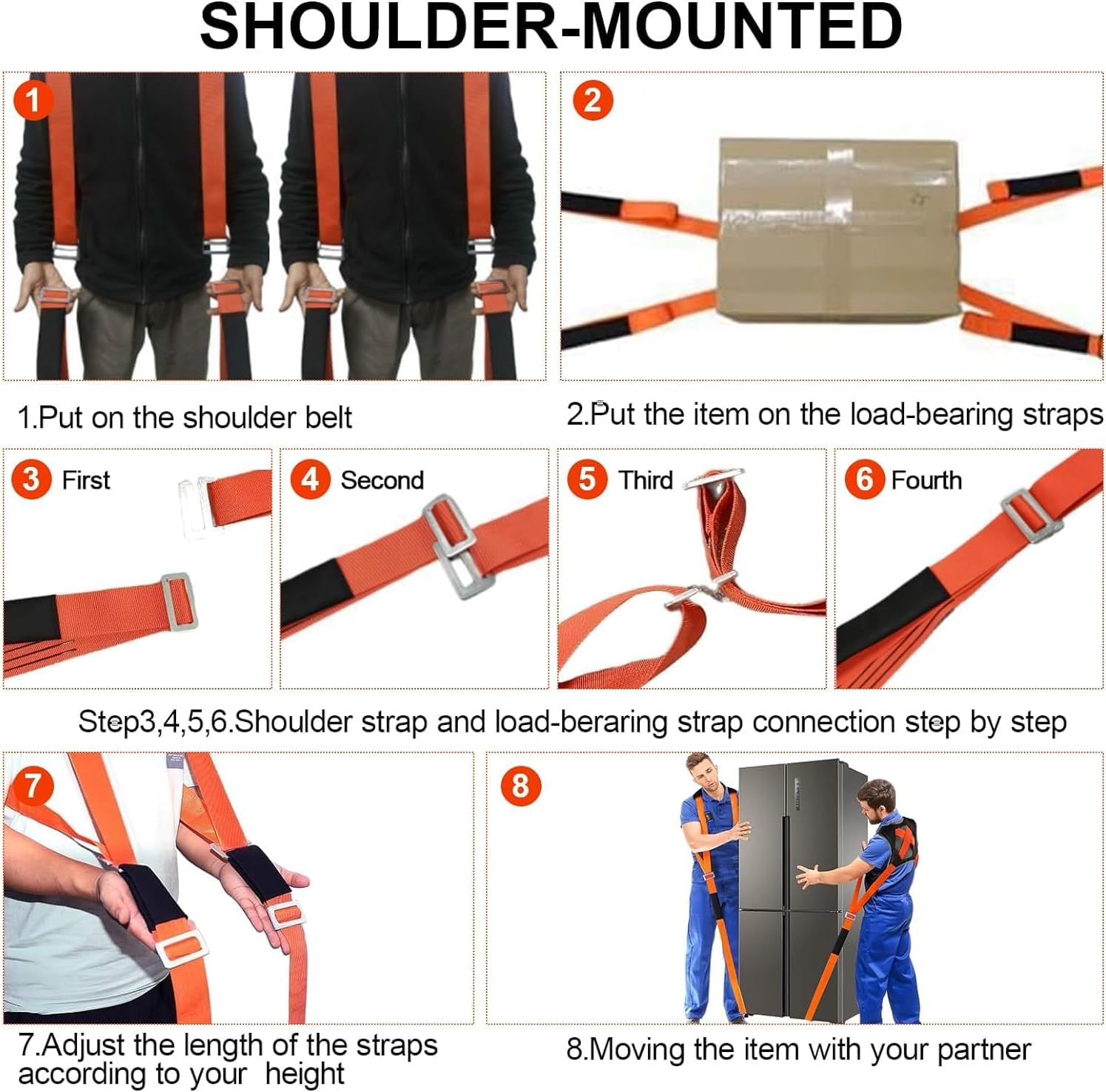 SHOULDER-MOUNTED

1

2

1.Put on the shoulder belt

2.Put the item on the load-bearing straps

3 First

4 Second

5 Third

6 Fourth

Step3,4,5,6.Shoulder strap and load-beraring strap connection step by step

7

8

7.Adjust the length of the straps according to your height

8.Moving the item with your partner