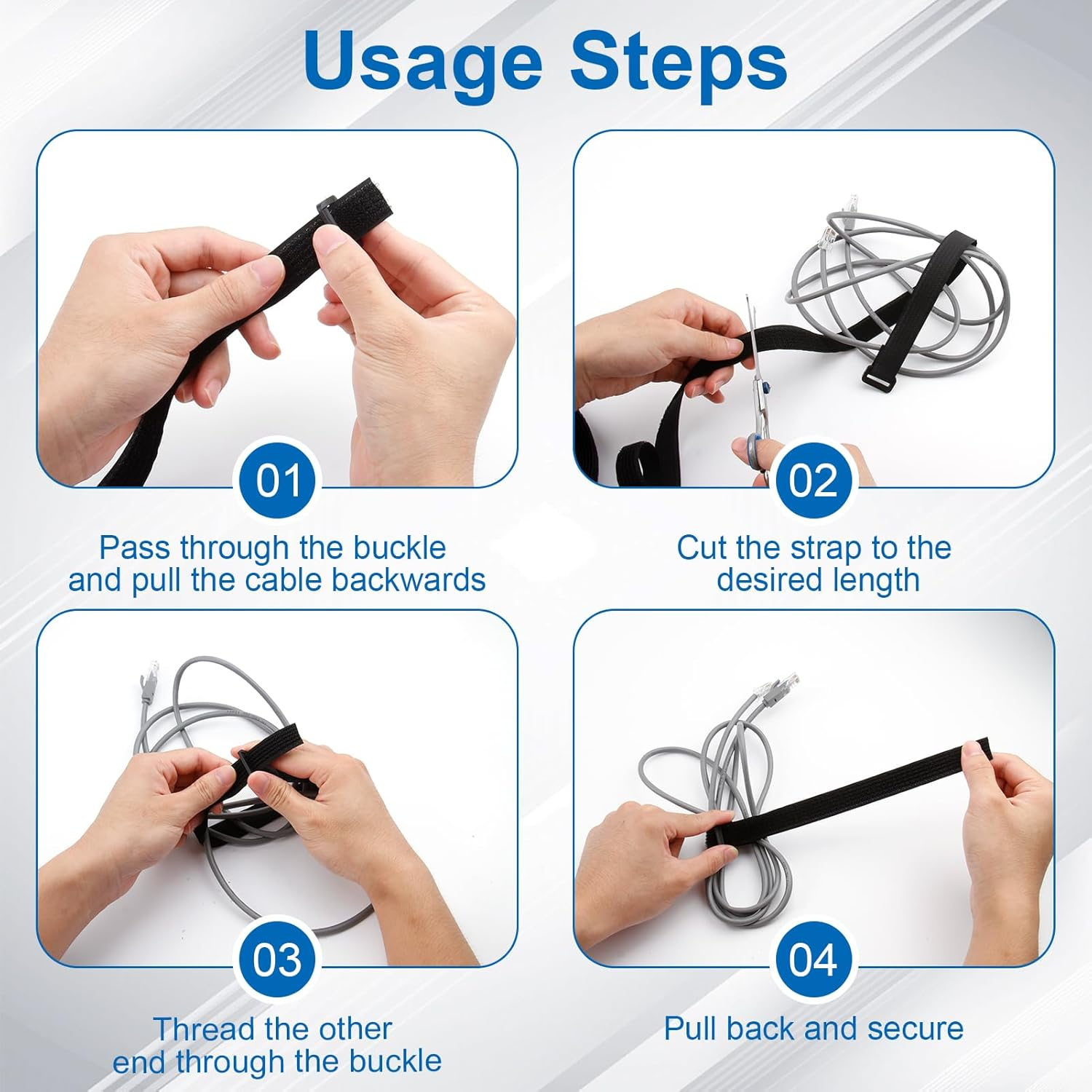 Usage Steps

01

Pass through the buckle and pull the cable backwards

02

Cut the strap to the desired length

03

Thread the other end through the buckle

04

Pull back and secure