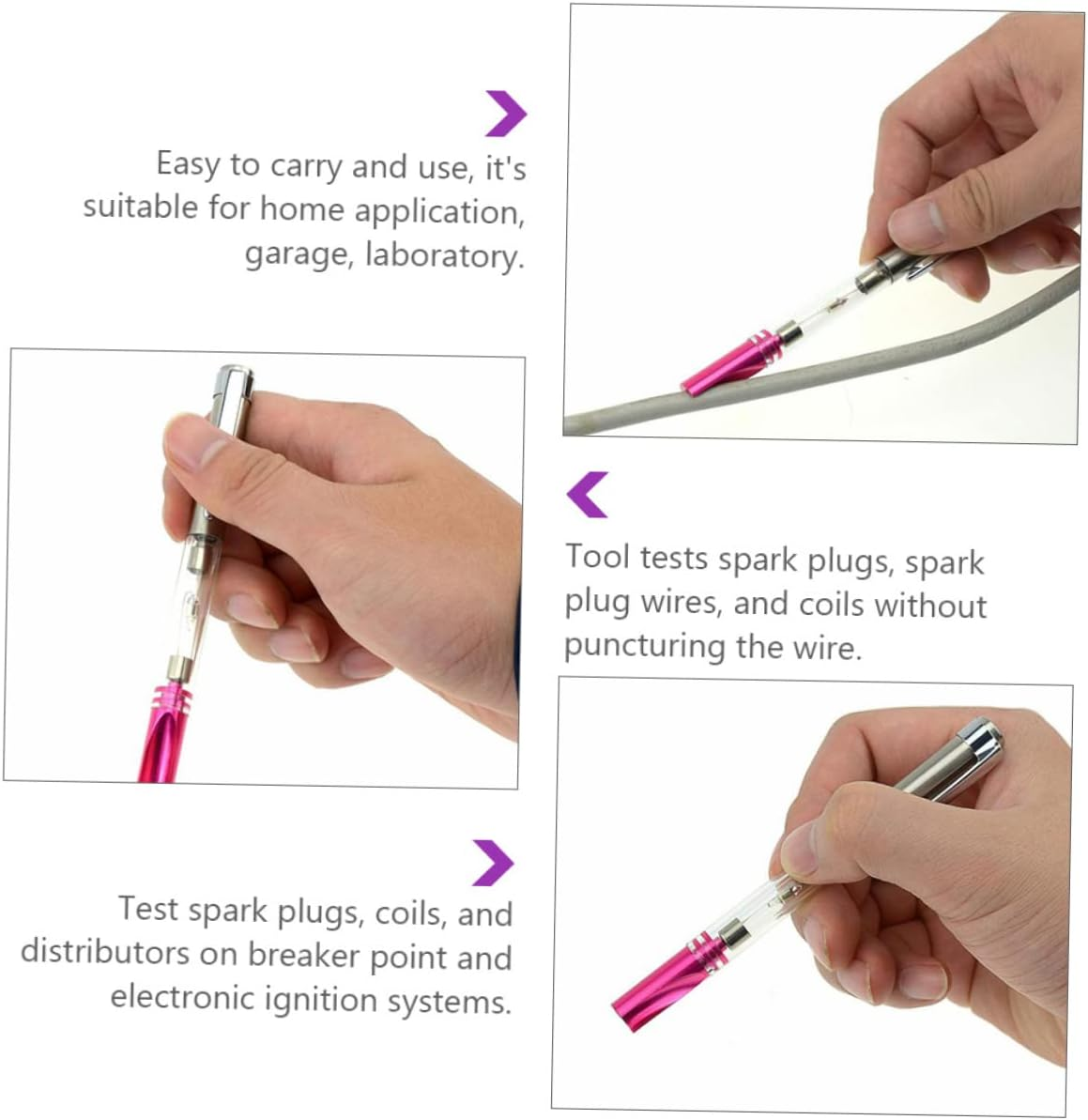 Easy to carry and use, it's suitable for home application, garage, laboratory.

Tool tests spark plugs, spark plug wires, and coils without puncturing the wire.

Test spark plugs, coils, and distributors on breaker point and electronic ignition systems.