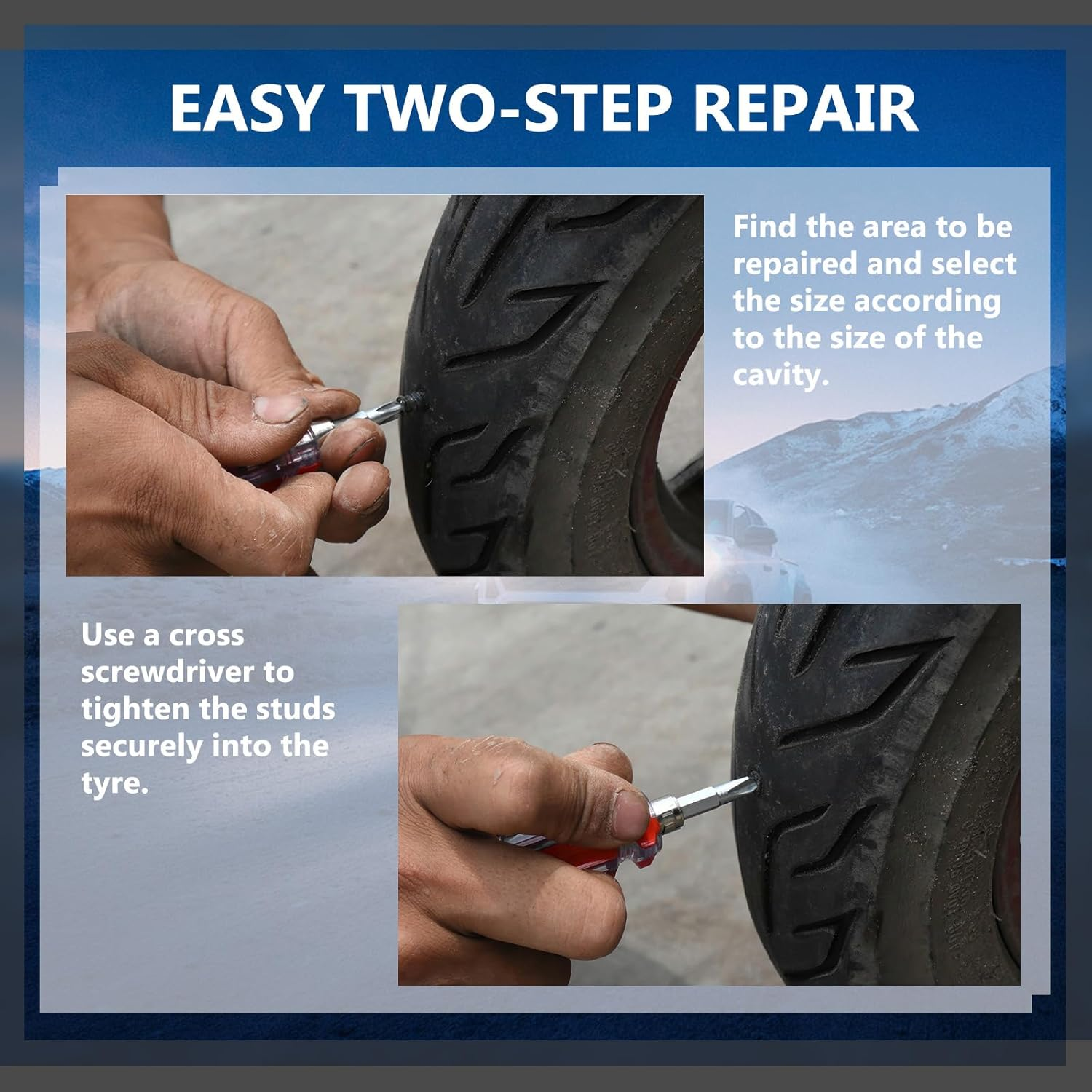 EASY TWO-STEP REPAIR

Find the area to be repaired and select the size according to the size of the cavity.

Use a cross screwdriver to tighten the studs securely into the tyre.