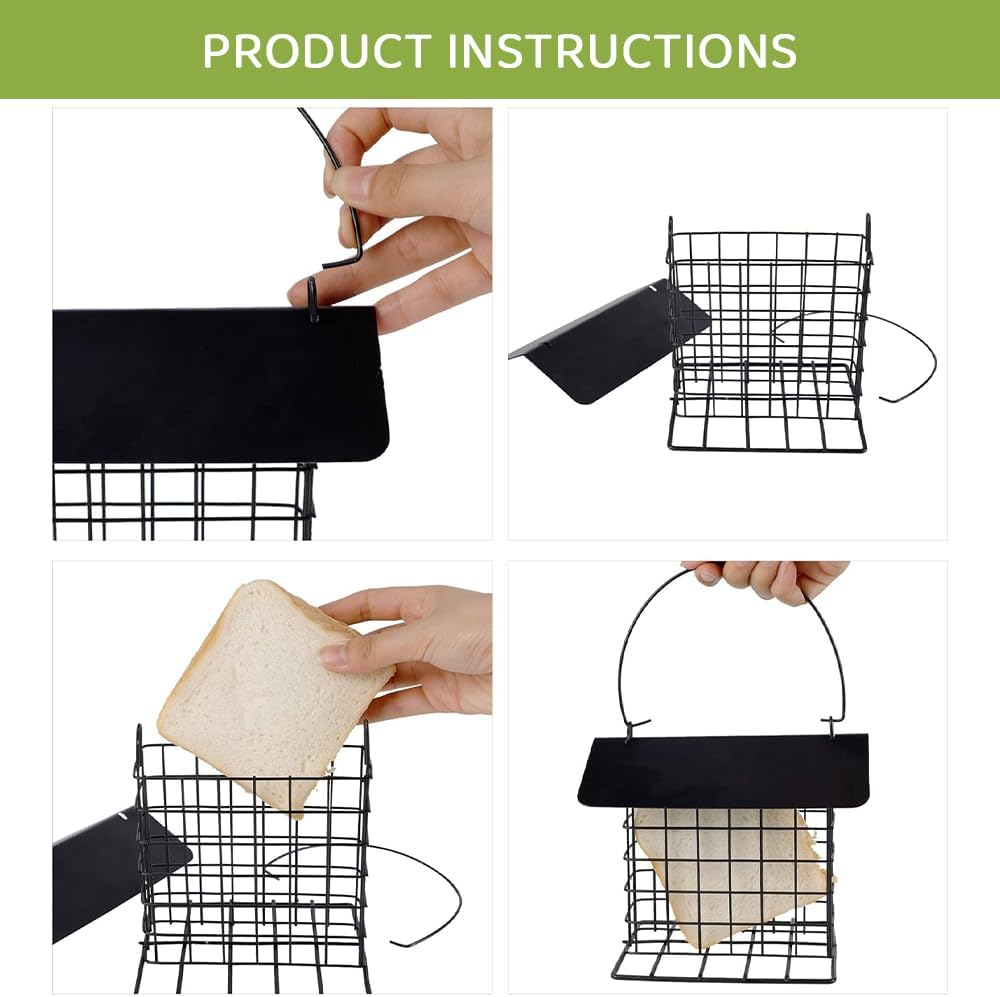 PRODUCT INSTRUCTIONS