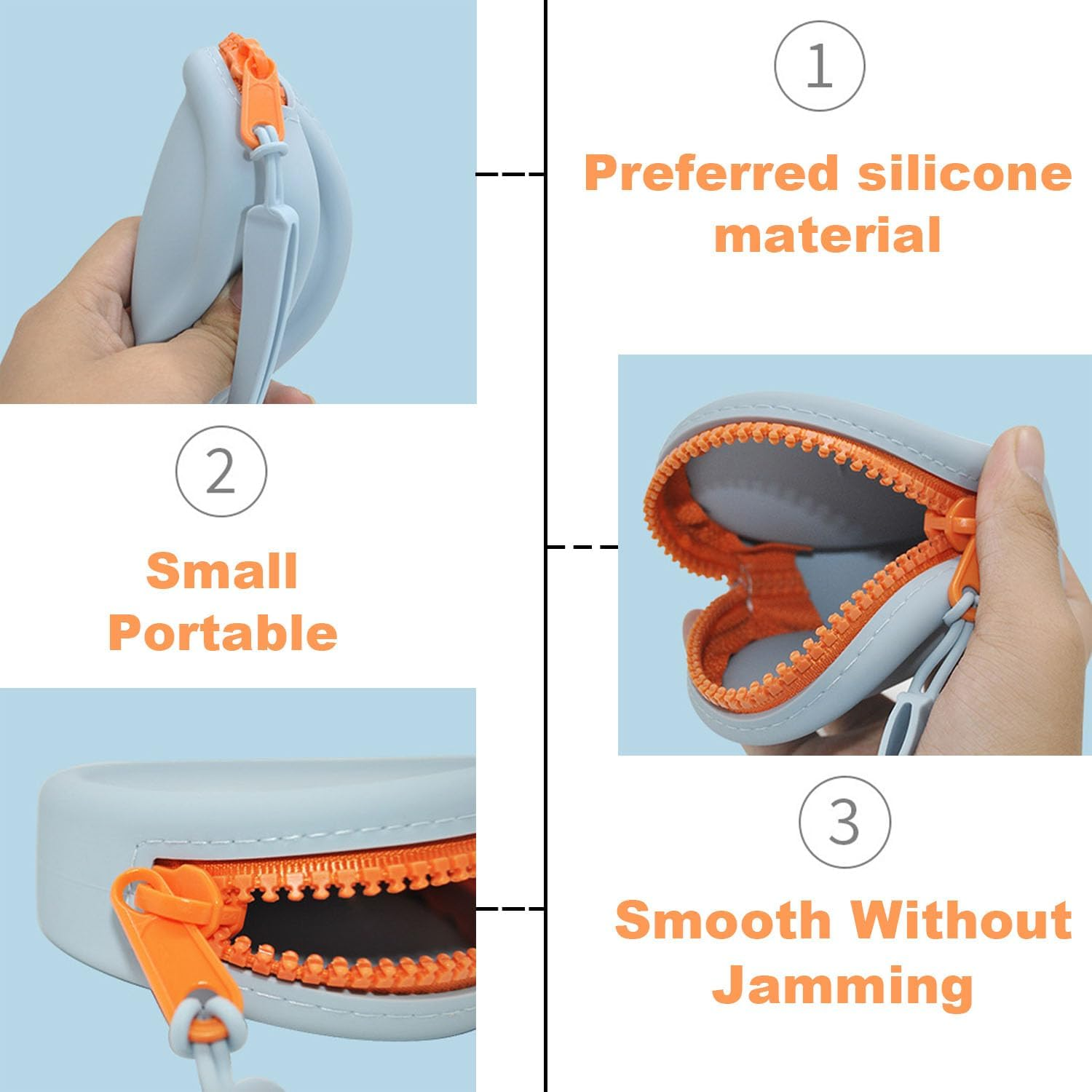 1

Preferred silicone material

2

Small Portable

3

Smooth Without Jamming