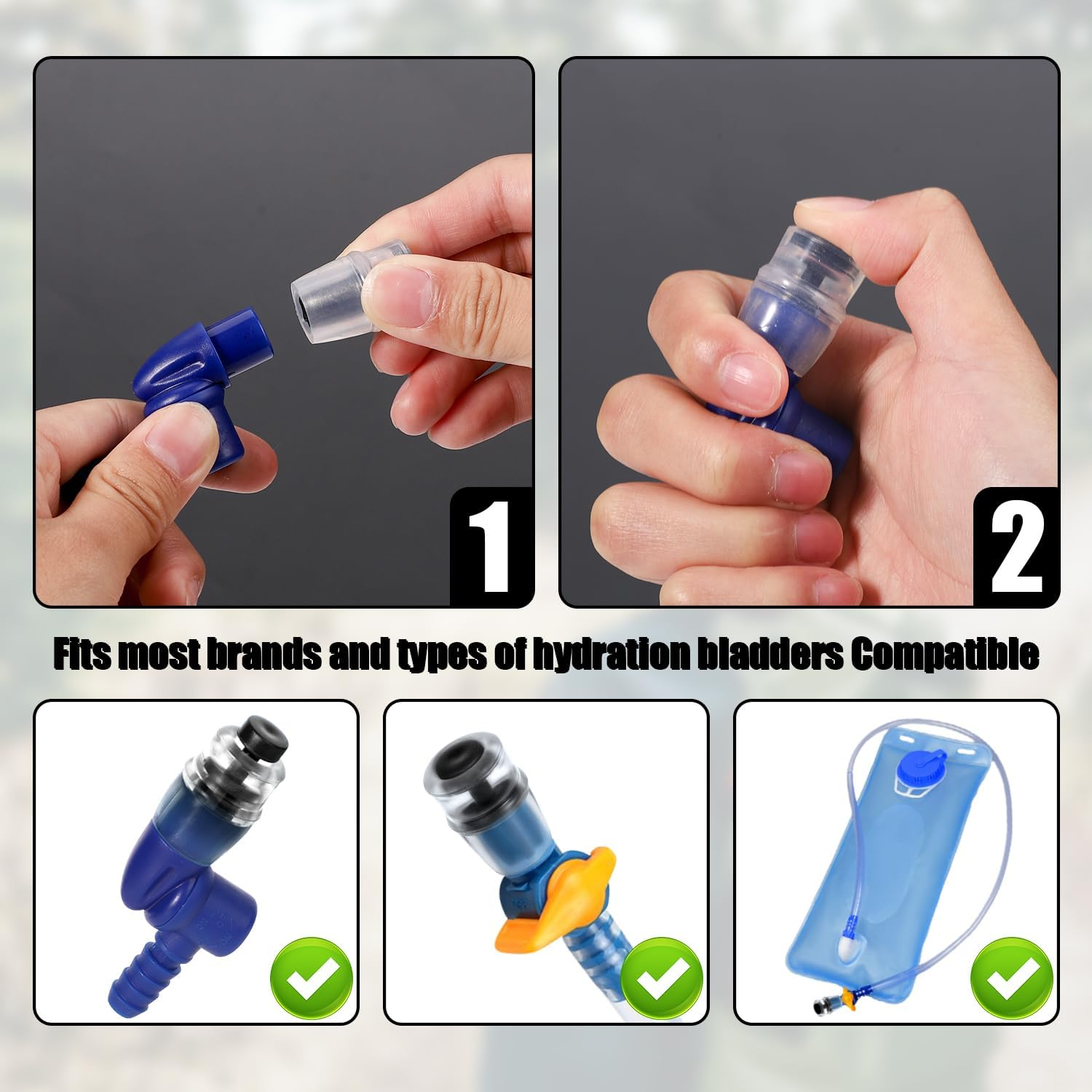 1

2

Fits most brands and types of hydration bladders Compatible