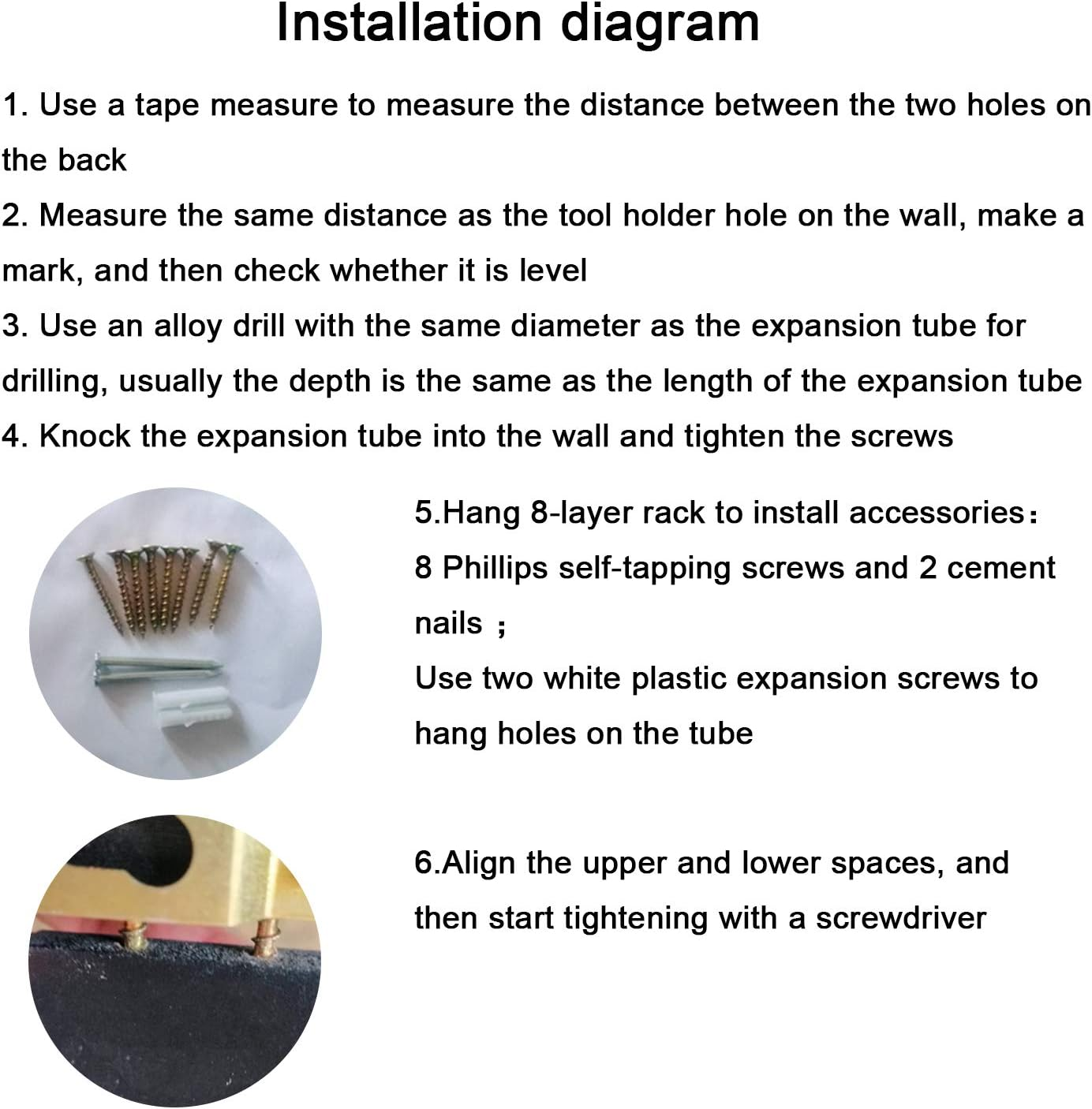 Installation diagram

1. Use a tape measure to measure the distance between the two holes on the back
2. Measure the same distance as the tool holder hole on the wall, make a mark, and then check whether it is level
3. Use an alloy drill with the same diameter as the expansion tube for drilling, usually the depth is the same as the length of the expansion tube
4. Knock the expansion tube into the wall and tighten the screws

5.Hang 8-layer rack to install accessories：
8 Phillips self-tapping screws and 2 cement nails ；
Use two white plastic expansion screws to hang holes on the tube

6.Align the upper and lower spaces, and then start tightening with a screwdriver