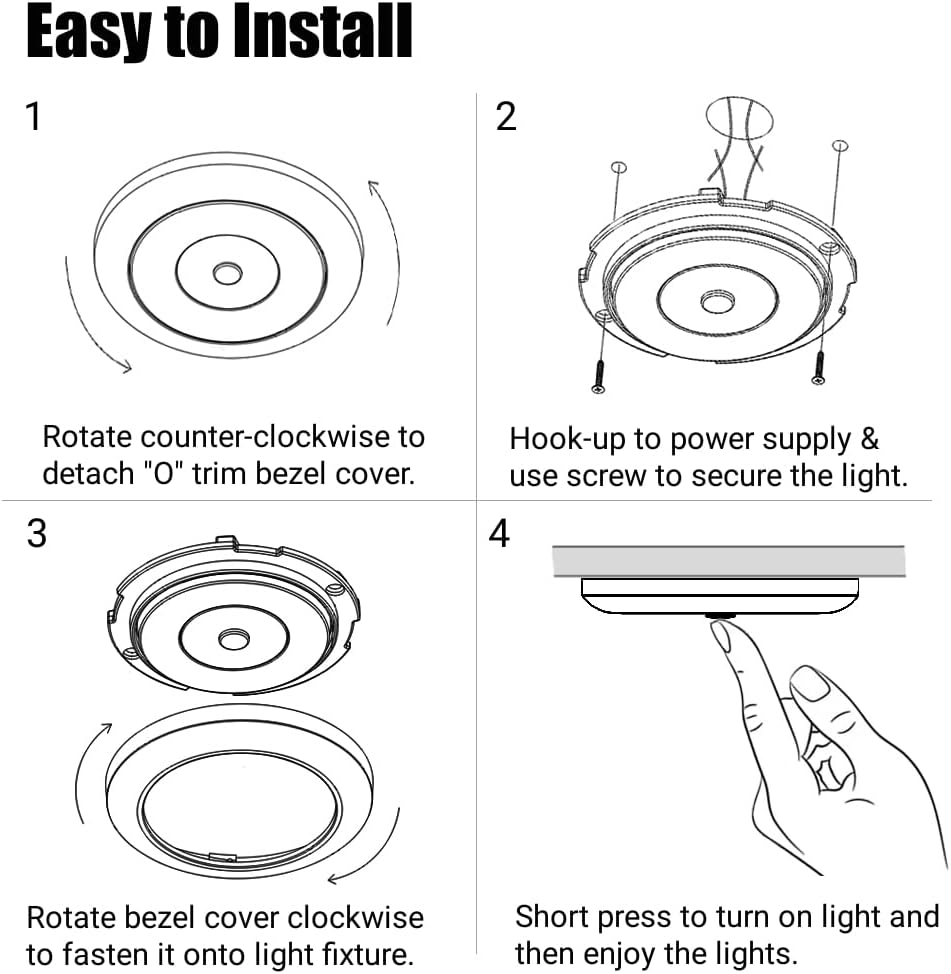 Easy to Install

1

Rotate counter-clockwise to detach "O" trim bezel cover.

2

Hook-up to power supply & use screw to secure the light.

3

Rotate bezel cover clockwise to fasten it onto light fixture.

4

Short press to turn on light and then enjoy the lights.