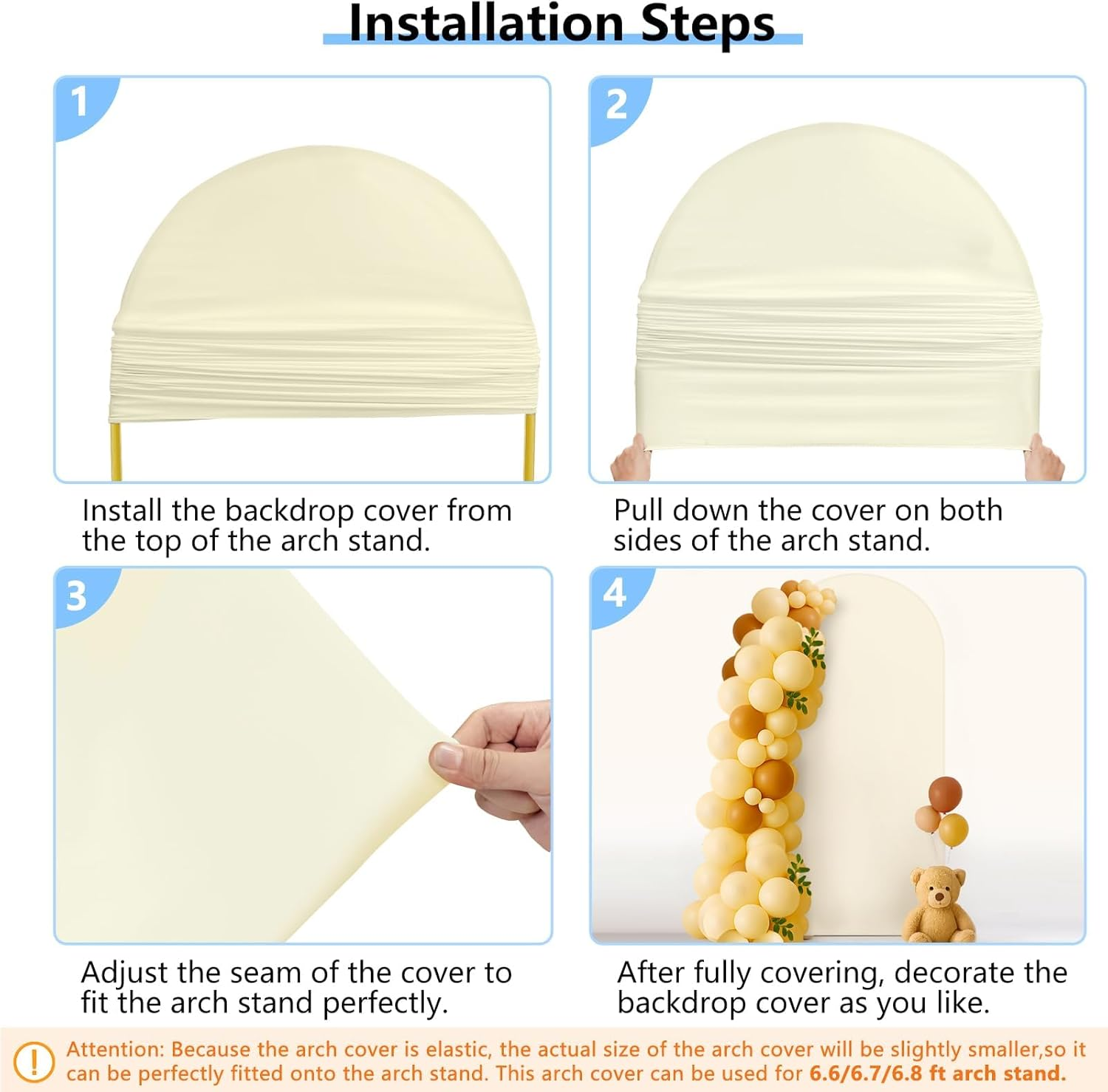 Installation Steps

1

Install the backdrop cover from the top of the arch stand.

2

Pull down the cover on both sides of the arch stand.

3

Adjust the seam of the cover to fit the arch stand perfectly.

4

After fully covering, decorate the backdrop cover as you like.

!

Attention: Because the arch cover is elastic, the actual size of the arch cover will be slightly smaller,so it can be perfectly fitted onto the arch stand. This arch cover can be used for 6.6/6.7/6.8 ft arch stand.