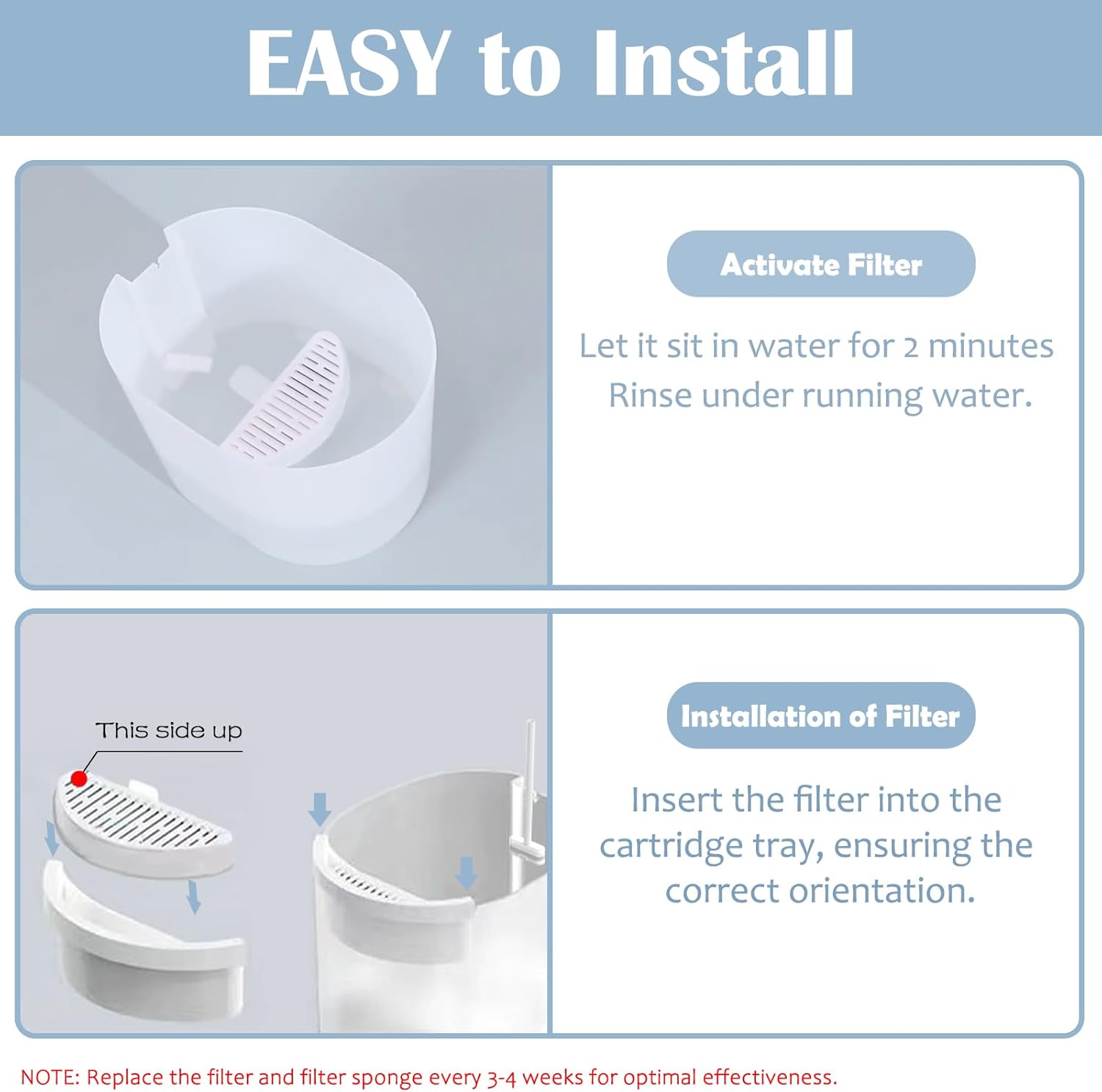 EASY to Install

Activate Filter

Let it sit in water for 2 minutes
Rinse under running water.

This side up

Installation of Filter

Insert the filter into the cartridge tray, ensuring the correct orientation.

NOTE: Replace the filter and filter sponge every 3-4 weeks for optimal effectiveness.