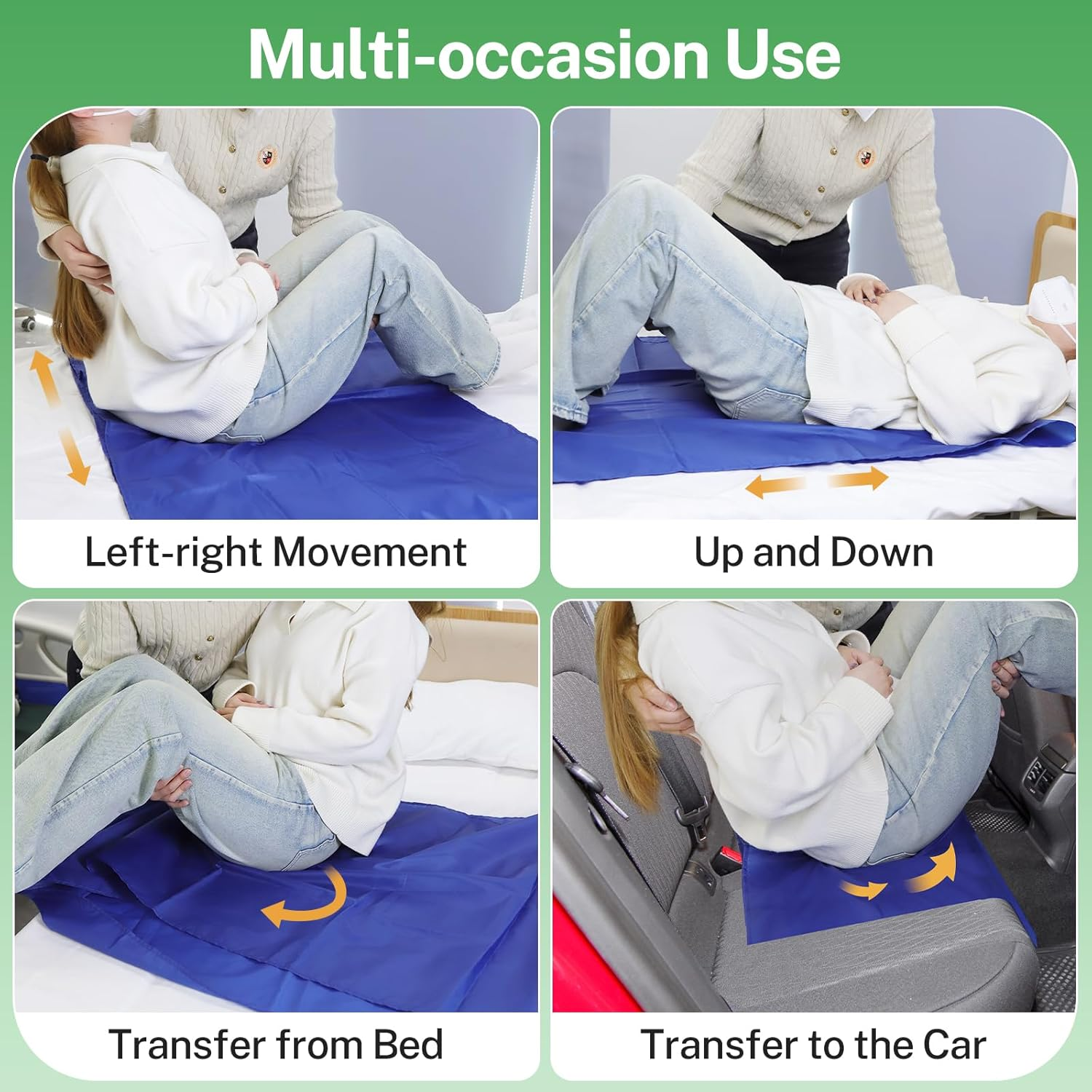 Multi-occasion Use

Left-right Movement

Up and Down

Transfer from Bed

Transfer to the Car