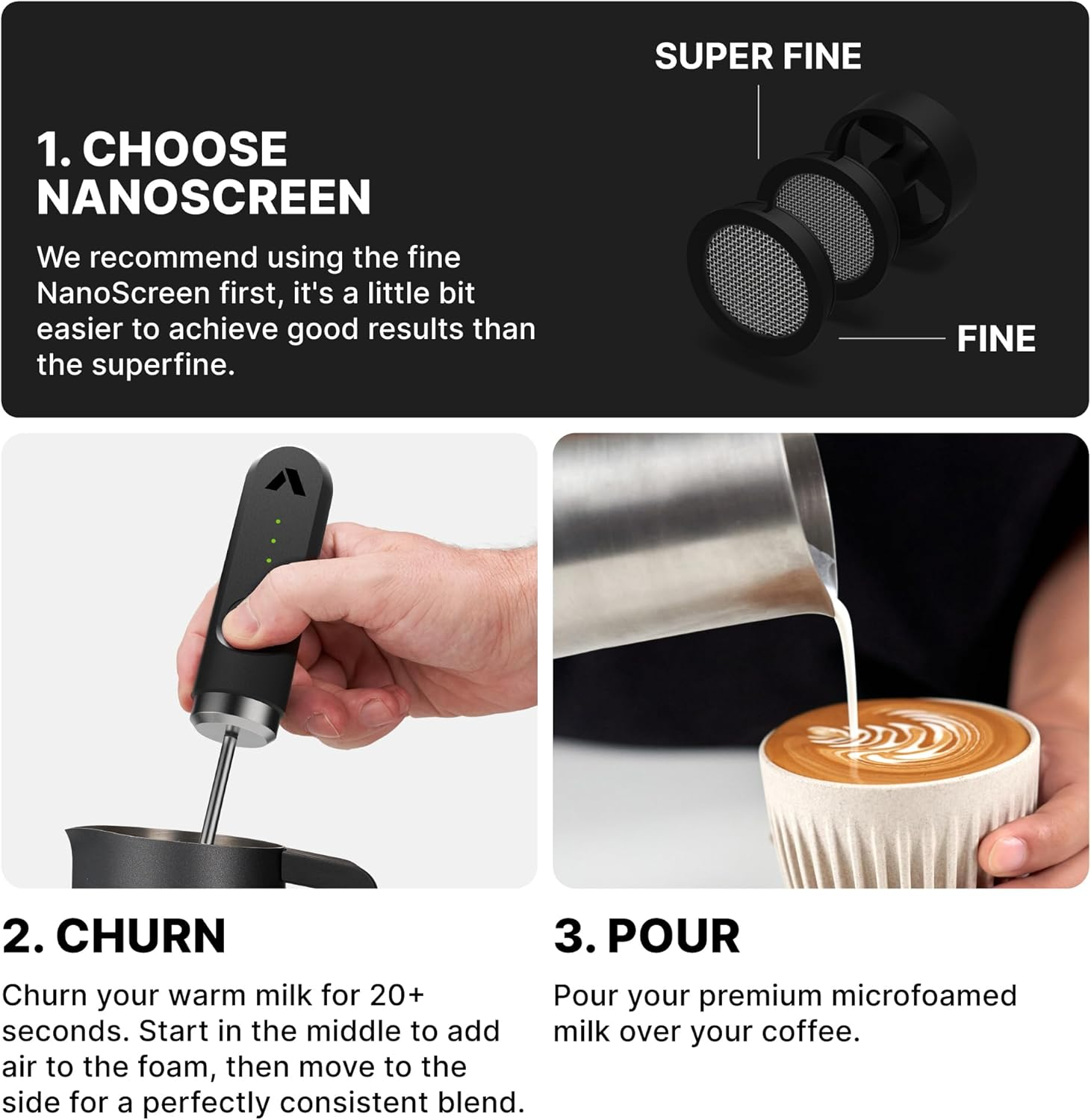 1. CHOOSE NANOSCREEN

We recommend using the fine NanoScreen first, it's a little bit easier to achieve good results than the superfine.

SUPER FINE

FINE

2. CHURN

Churn your warm milk for 20+ seconds. Start in the middle to add air to the foam, then move to the side for a perfectly consistent blend.

3. POUR

Pour your premium microfoamed milk over your coffee.