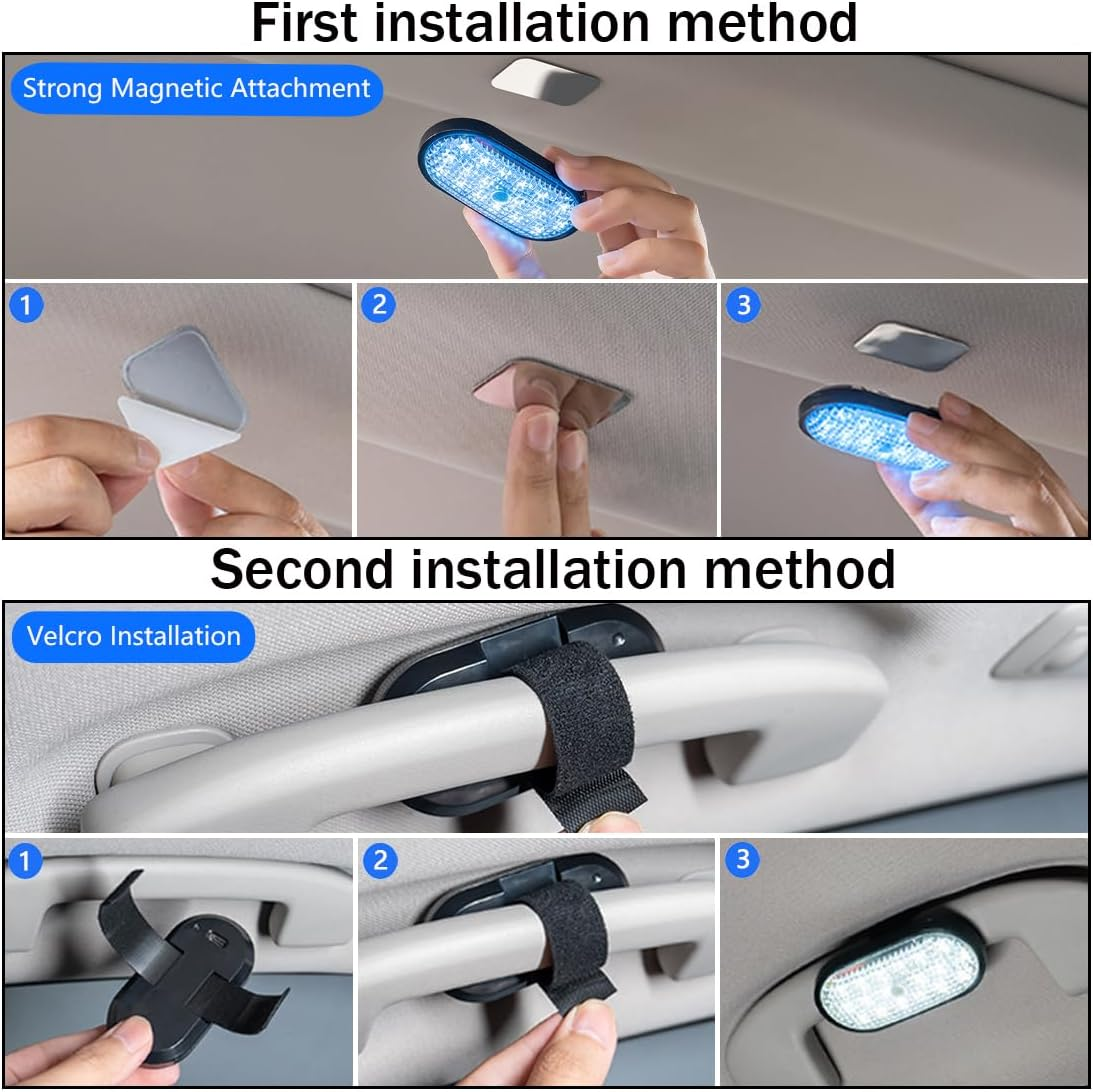 First installation method

Strong Magnetic Attachment

1

2

3

Second installation method

Velcro Installation

1

2

3