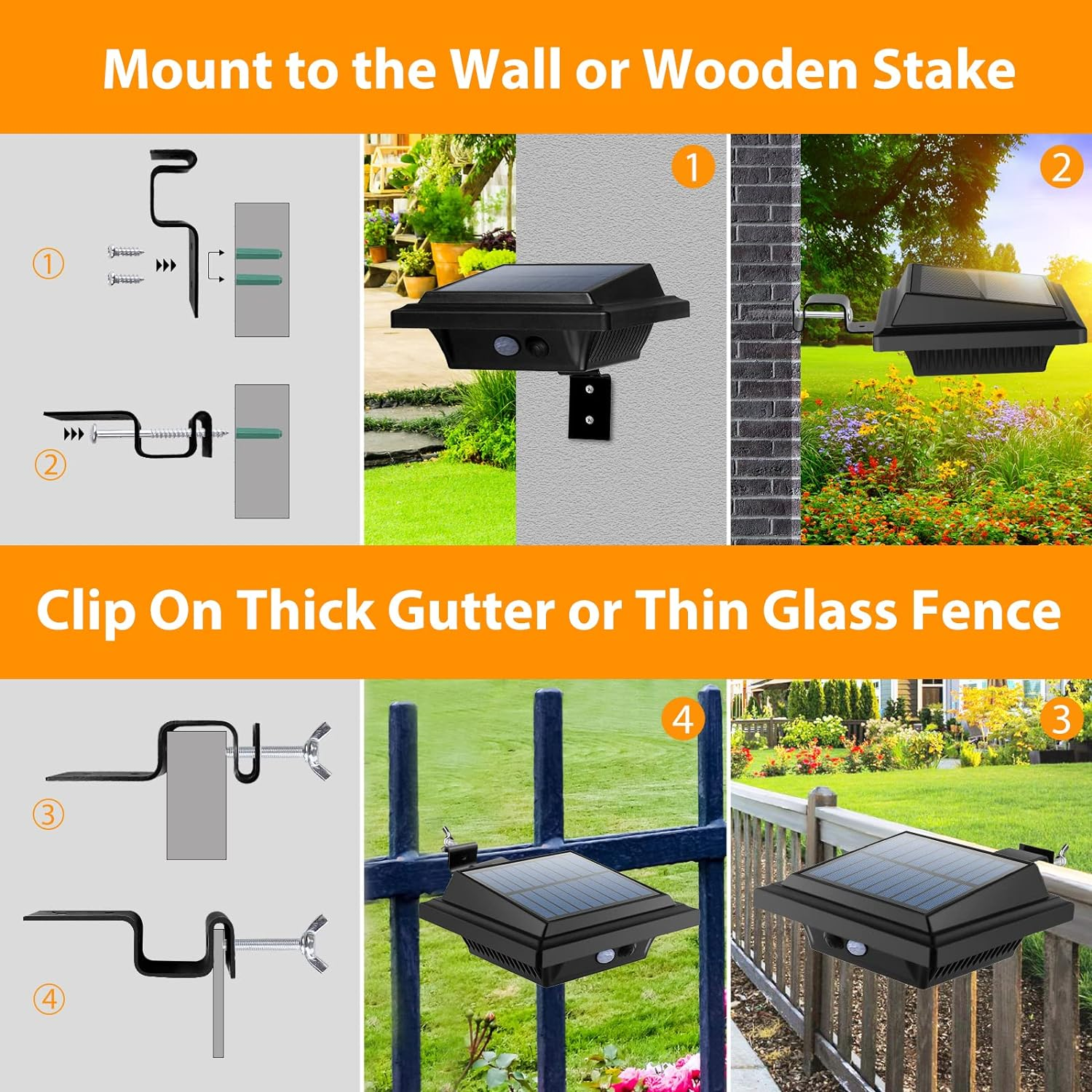 Mount to the Wall or Wooden Stake

①

②

1

2

Clip On Thick Gutter or Thin Glass Fence

③

④

4

3