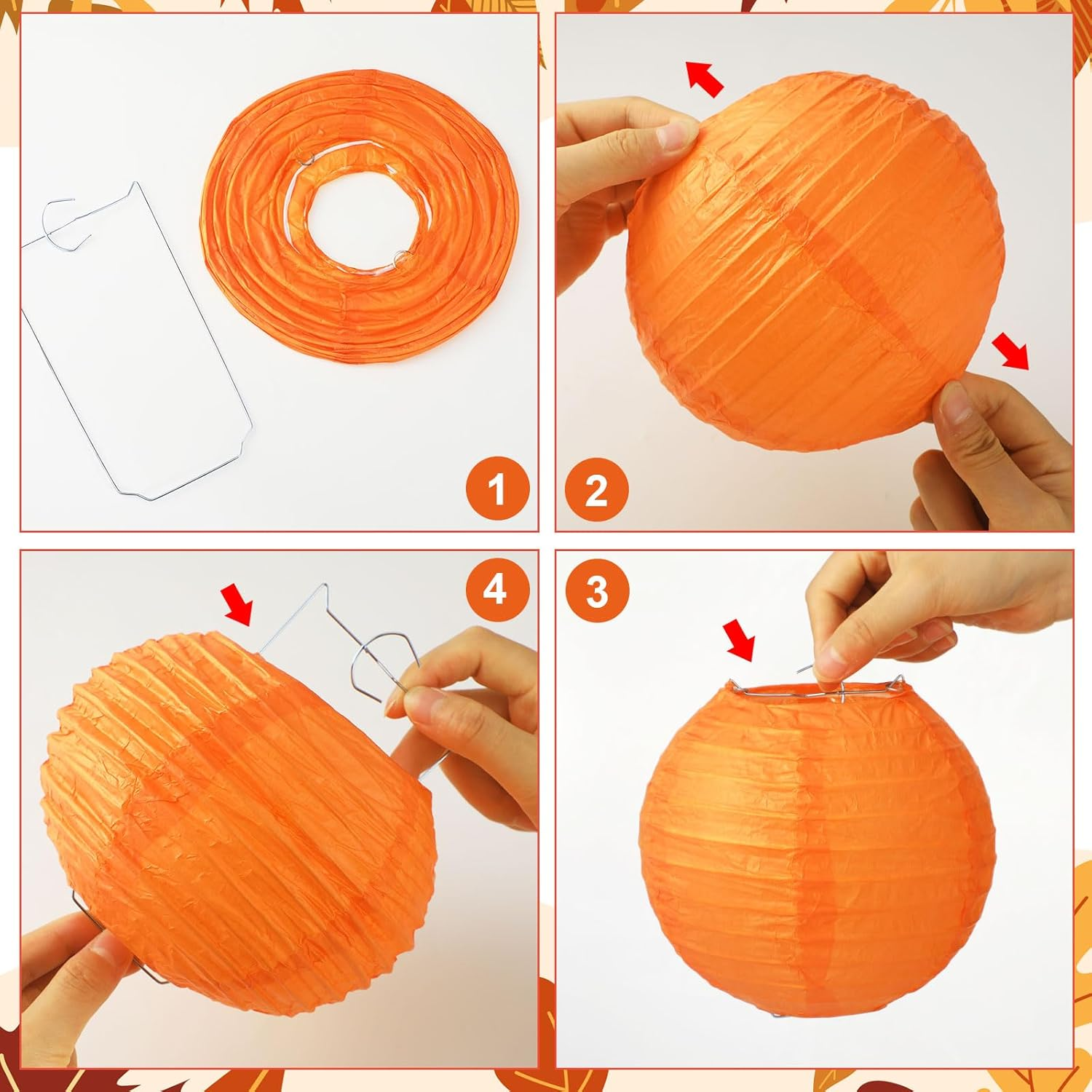 1

2

4

3