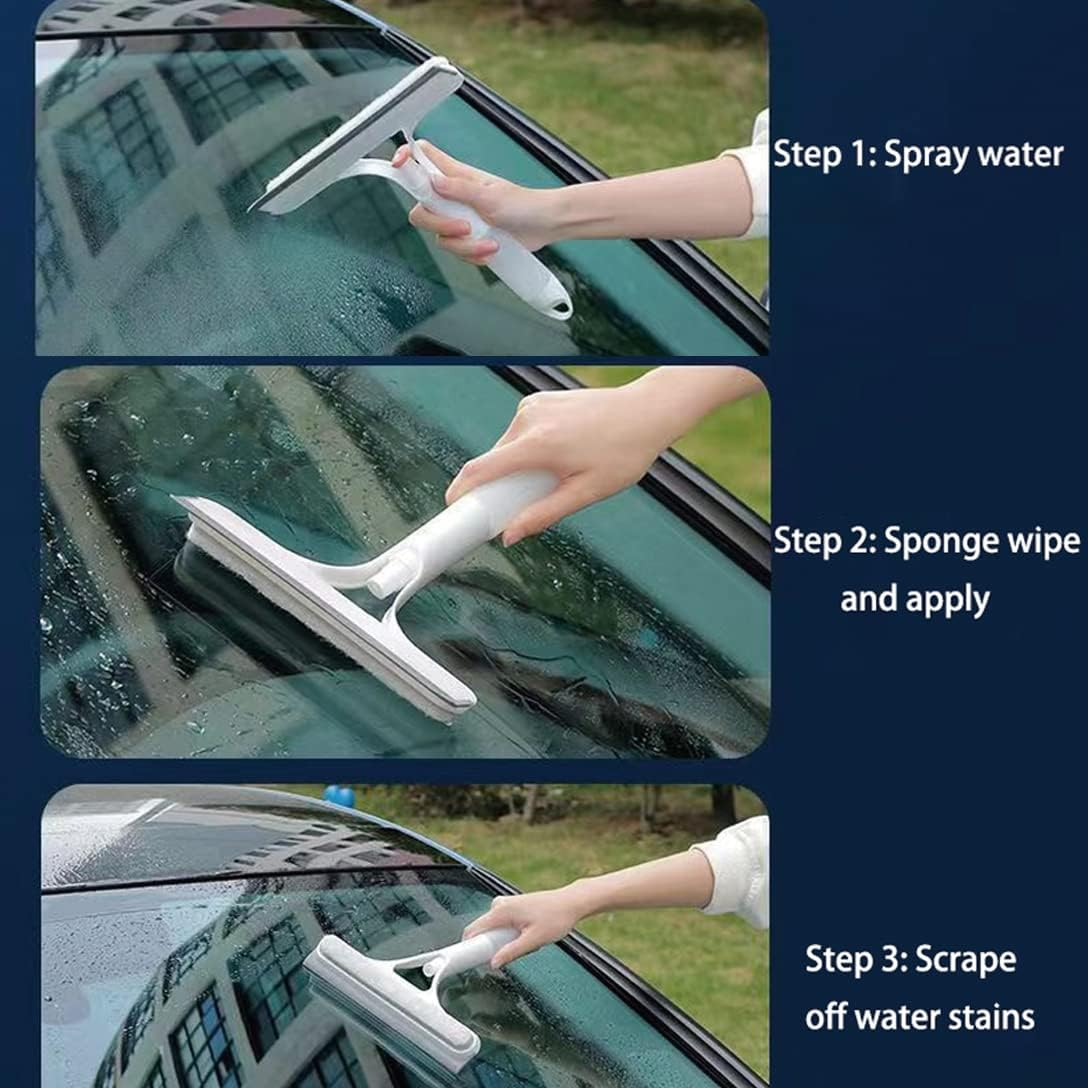 Step 1: Spray water

Step 2: Sponge wipe and apply

Step 3: Scrape off water stains