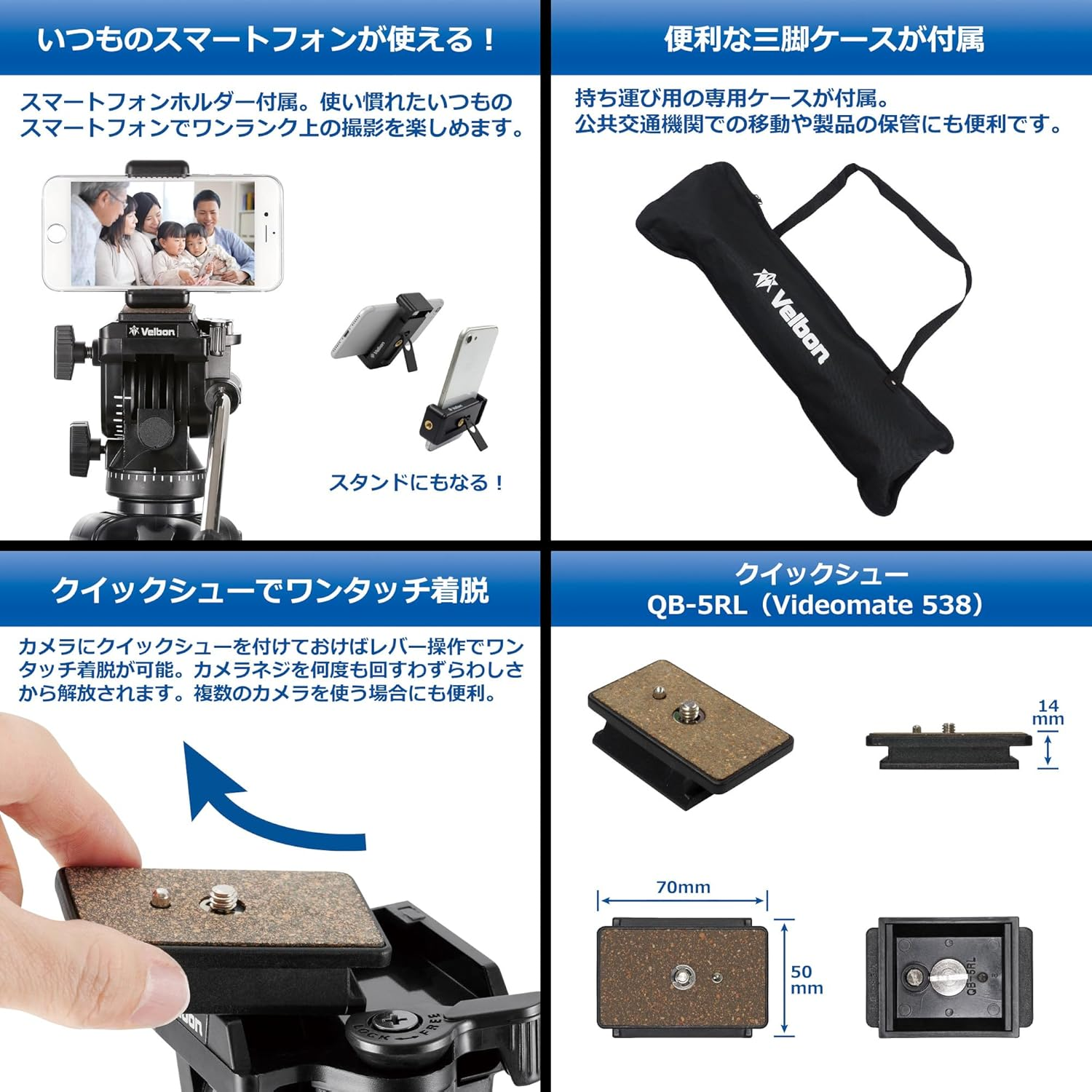 いつものスマートフォンが使える！

スマートフォンホルダー付属。使い慣れたいつものスマートフォンでワンランク上の撮影を楽しめます。

Velbon

スタンドにもなる！

便利な三脚ケースが付属

持ち運び用の専用ケースが付属。
公共交通機関での移動や製品の保管にも便利です。

Velbon

クイックシューでワンタッチ着脱

カメラにクイックシューを付けておけばレバー操作でワンタッチ着脱が可能。カメラネジを何度も回すわずらわしさから解放されます。複数のカメラを使う場合にも便利。

LOCK FREE

クイックシュー
QB-5RL（Videomate 538）

14 mm

70mm

50 mm

QB-5RL