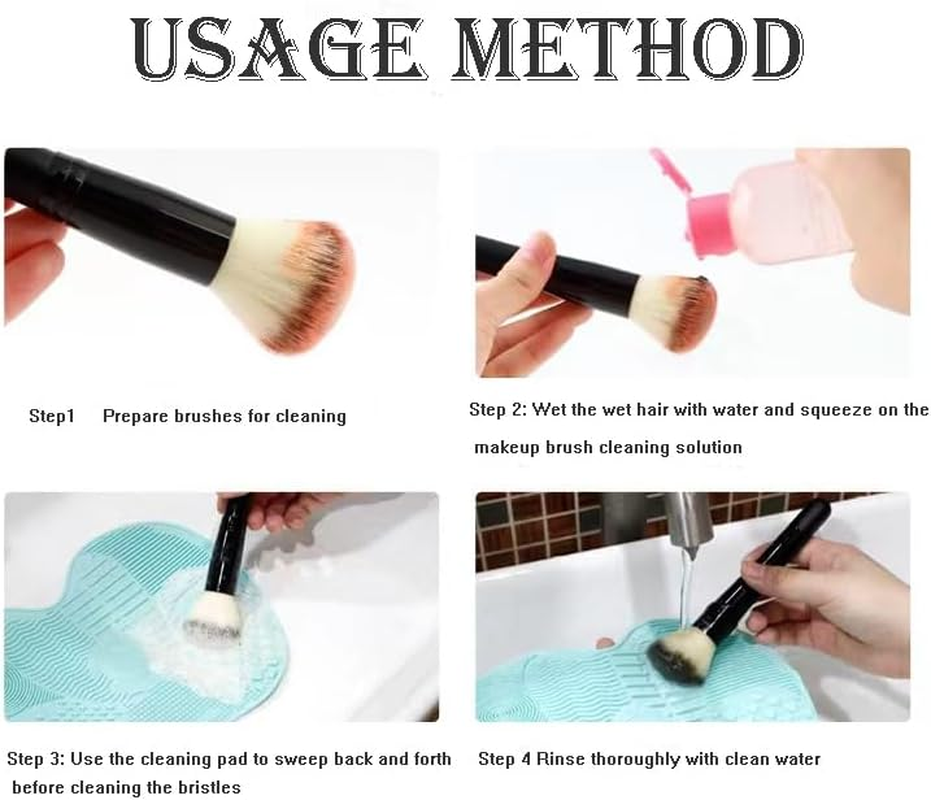 USAGE METHOD

Step1 Prepare brushes for cleaning

Step 2: Wet the wet hair with water and squeeze on the makeup brush cleaning solution

Step 3: Use the cleaning pad to sweep back and forth before cleaning the bristles

Step 4 Rinse thoroughly with clean water