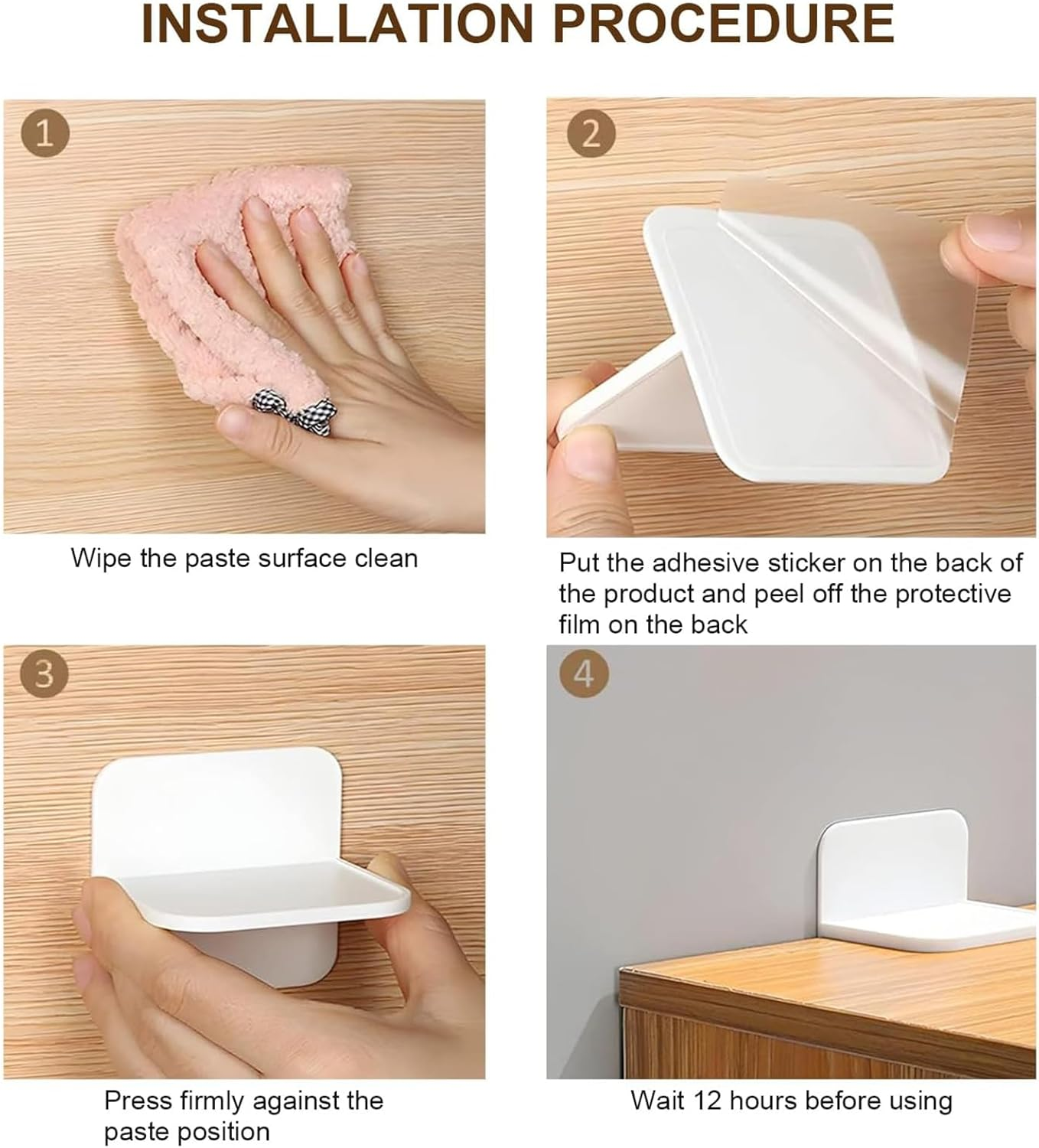 INSTALLATION PROCEDURE

1

Wipe the paste surface clean

2

Put the adhesive sticker on the back of the product and peel off the protective film on the back

3

Press firmly against the paste position

4

Wait 12 hours before using