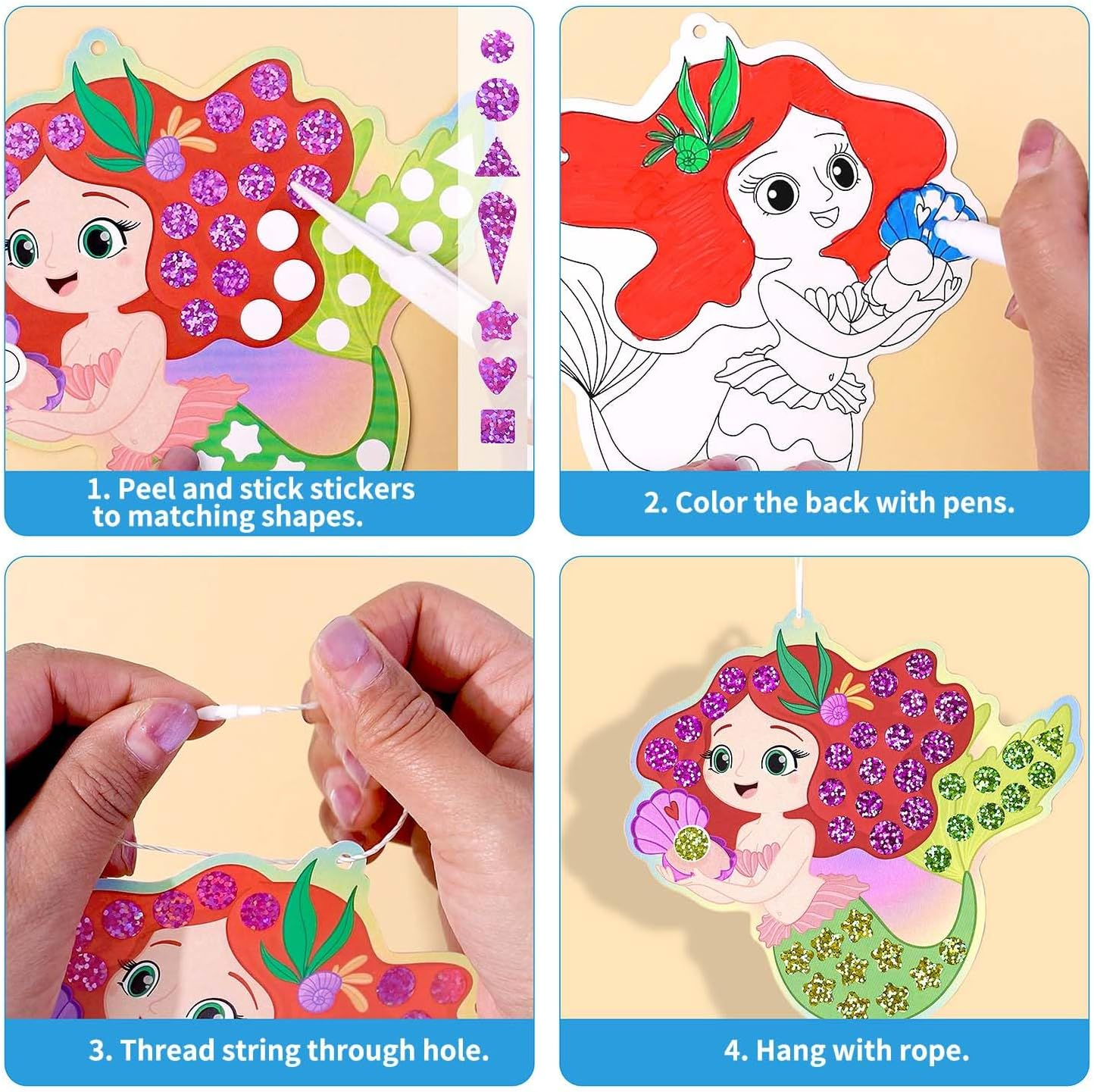 1. Peel and stick stickers to matching shapes.

2. Color the back with pens.

3. Thread string through hole.

4. Hang with rope.