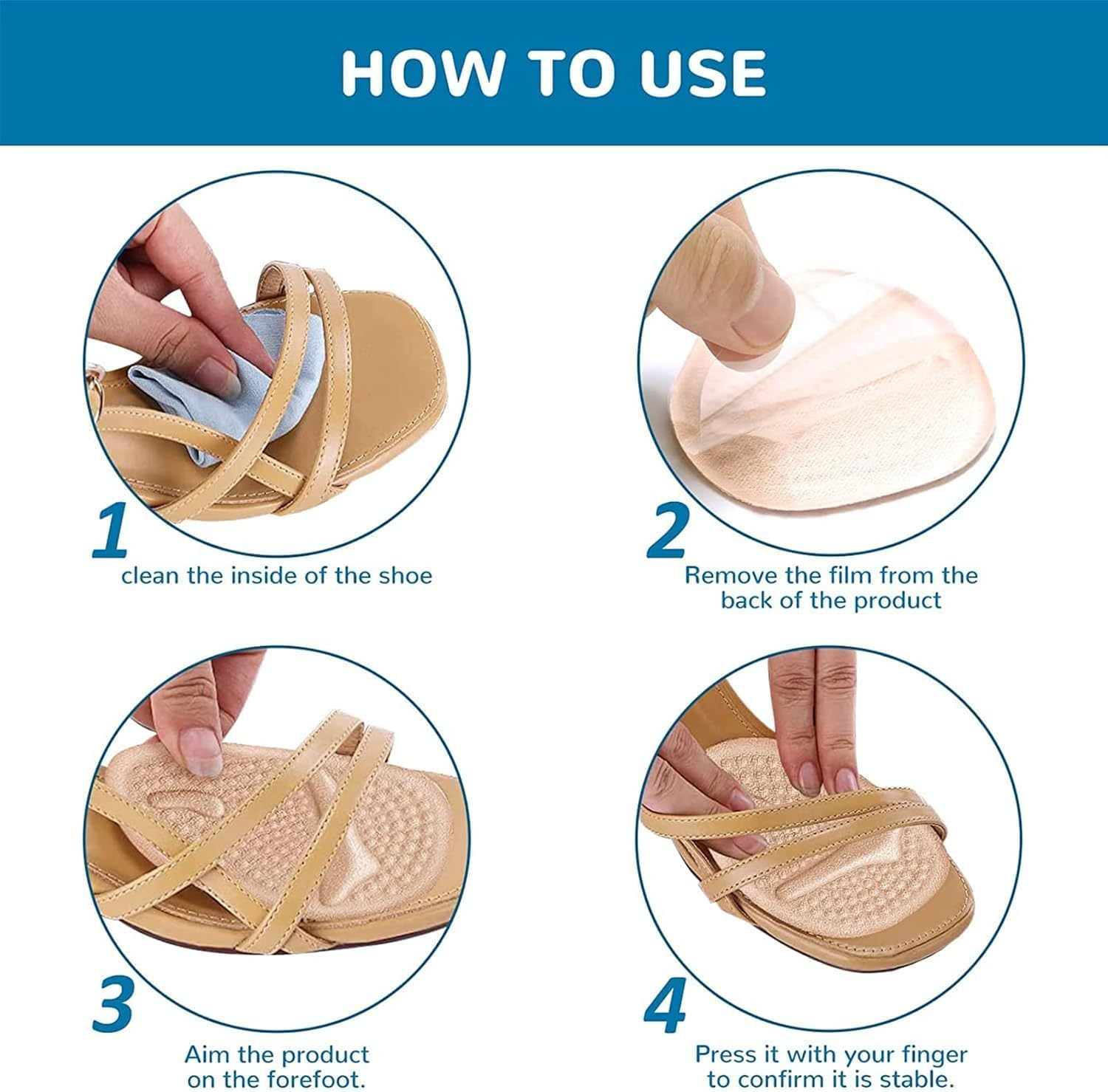 HOW TO USE

1
clean the inside of the shoe

2
Remove the film from the back of the product

3
Aim the product on the forefoot.

4
Press it with your finger to confirm it is stable.