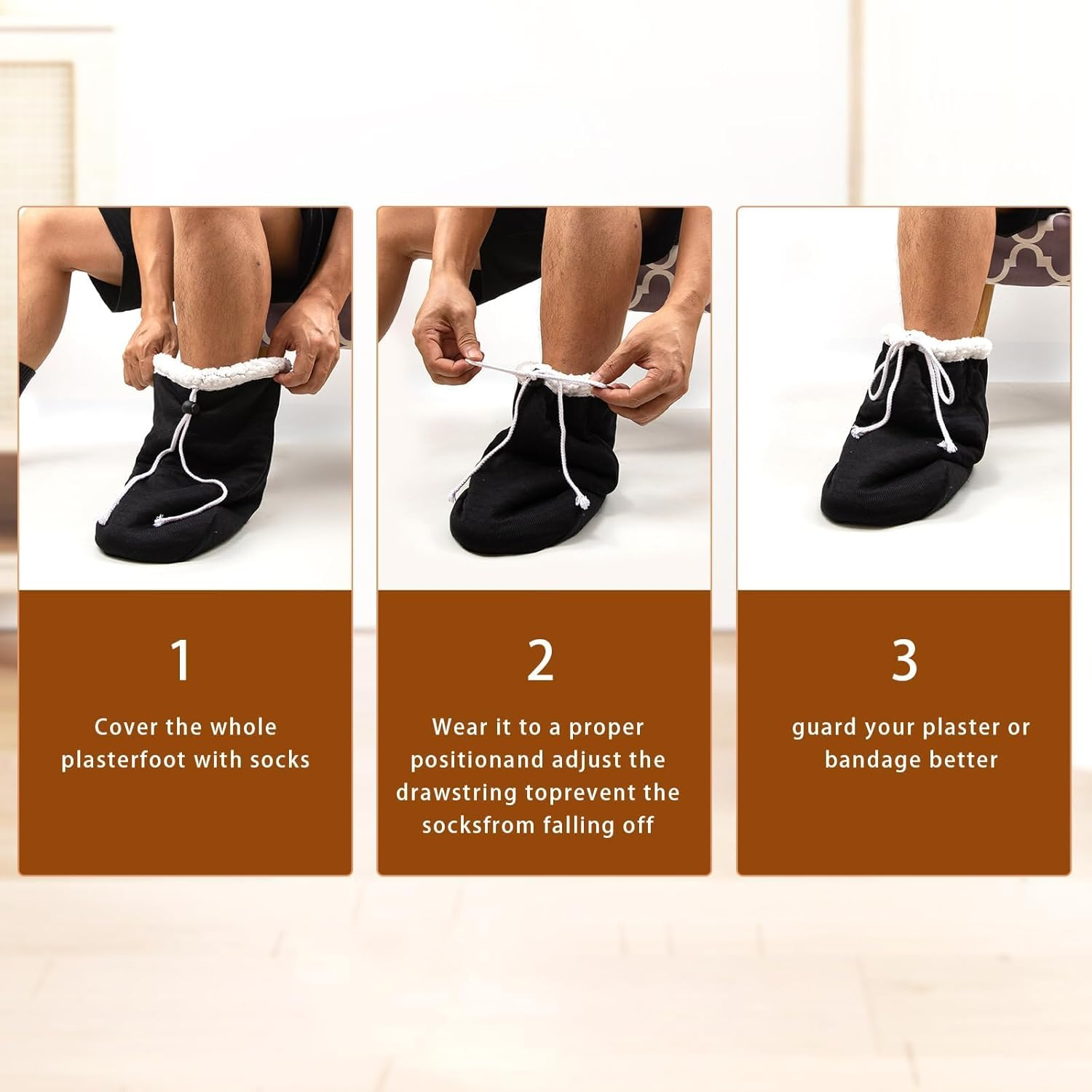 1

Cover the whole plasterfoot with socks

2

Wear it to a proper positionand adjust the drawstring toprevent the socksfrom falling off

3

guard your plaster or bandage better