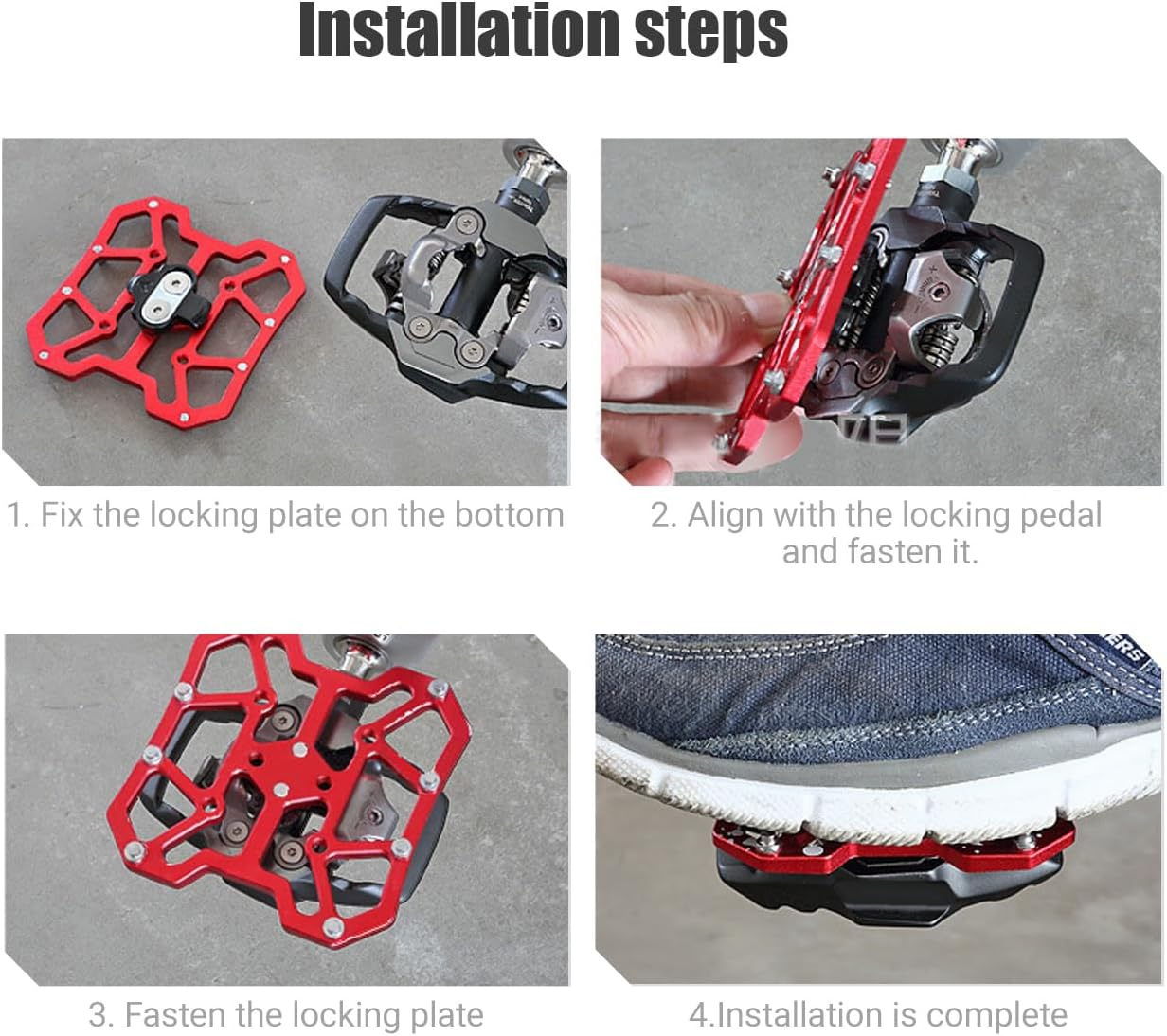 Installation steps

1. Fix the locking plate on the bottom

2. Align with the locking pedal and fasten it.

3. Fasten the locking plate

4.Installation is complete