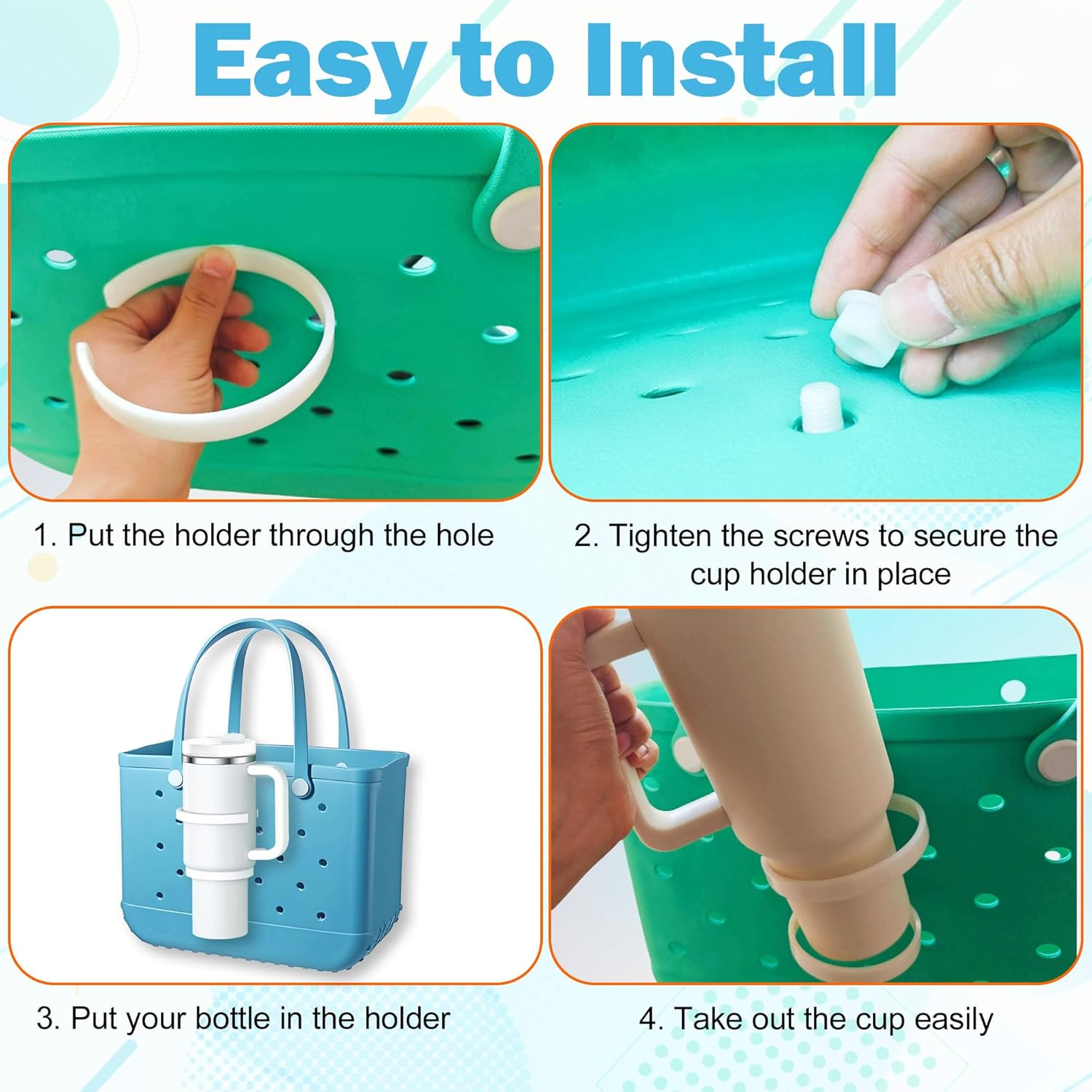 Easy to Install

1. Put the holder through the hole

2. Tighten the screws to secure the cup holder in place

3. Put your bottle in the holder

4. Take out the cup easily