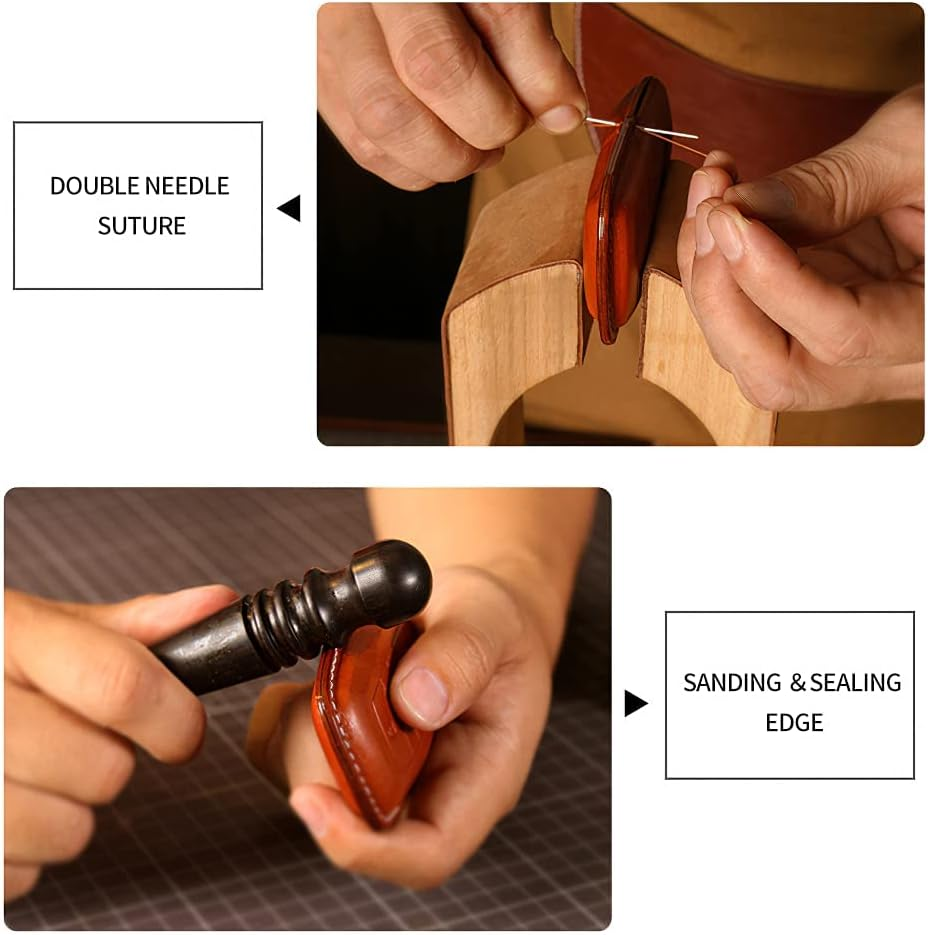 DOUBLE NEEDLE SUTURE

SANDING & SEALING EDGE