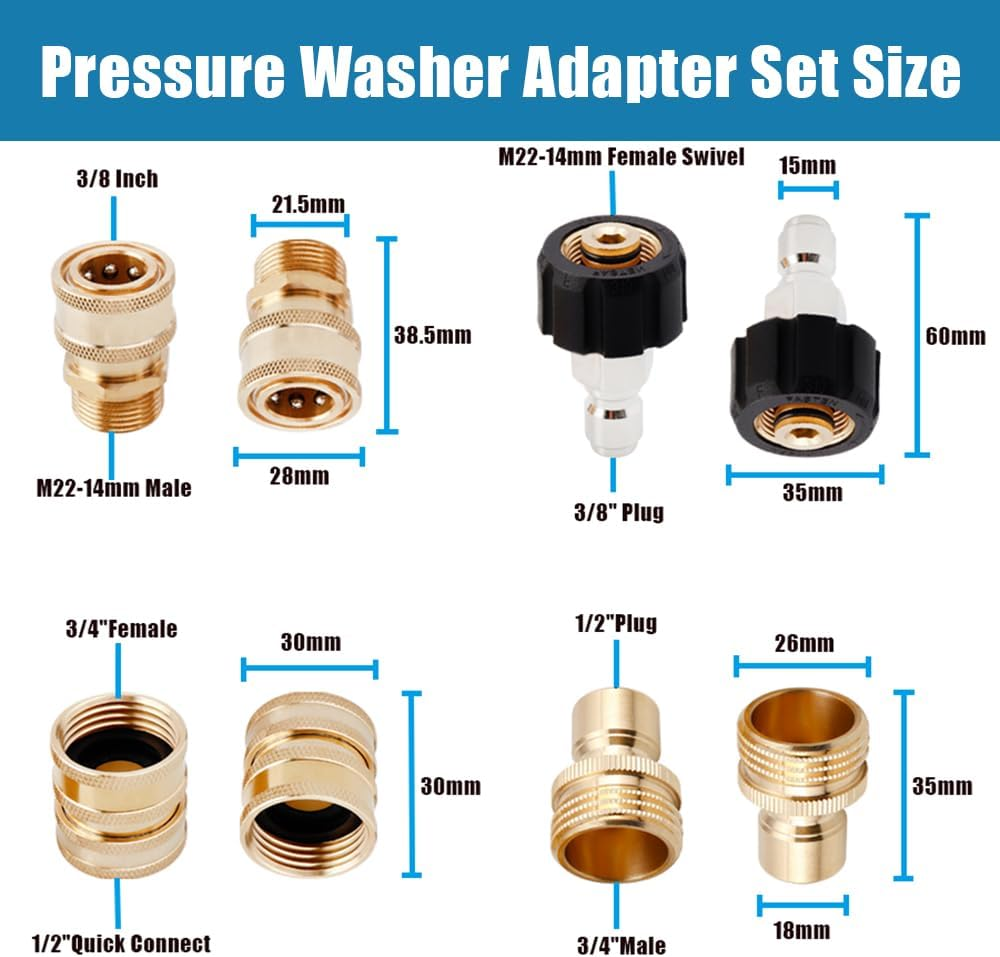 Pressure Washer Adapter Set Size

3/8 Inch

21.5mm

38.5mm

M22-14mm Male

28mm

M22-14mm Female Swivel

15mm

60mm

3/8" Plug

35mm

3/4"Female

30mm

30mm

1/2"Quick Connect

1/2"Plug

26mm

35mm

3/4"Male

18mm